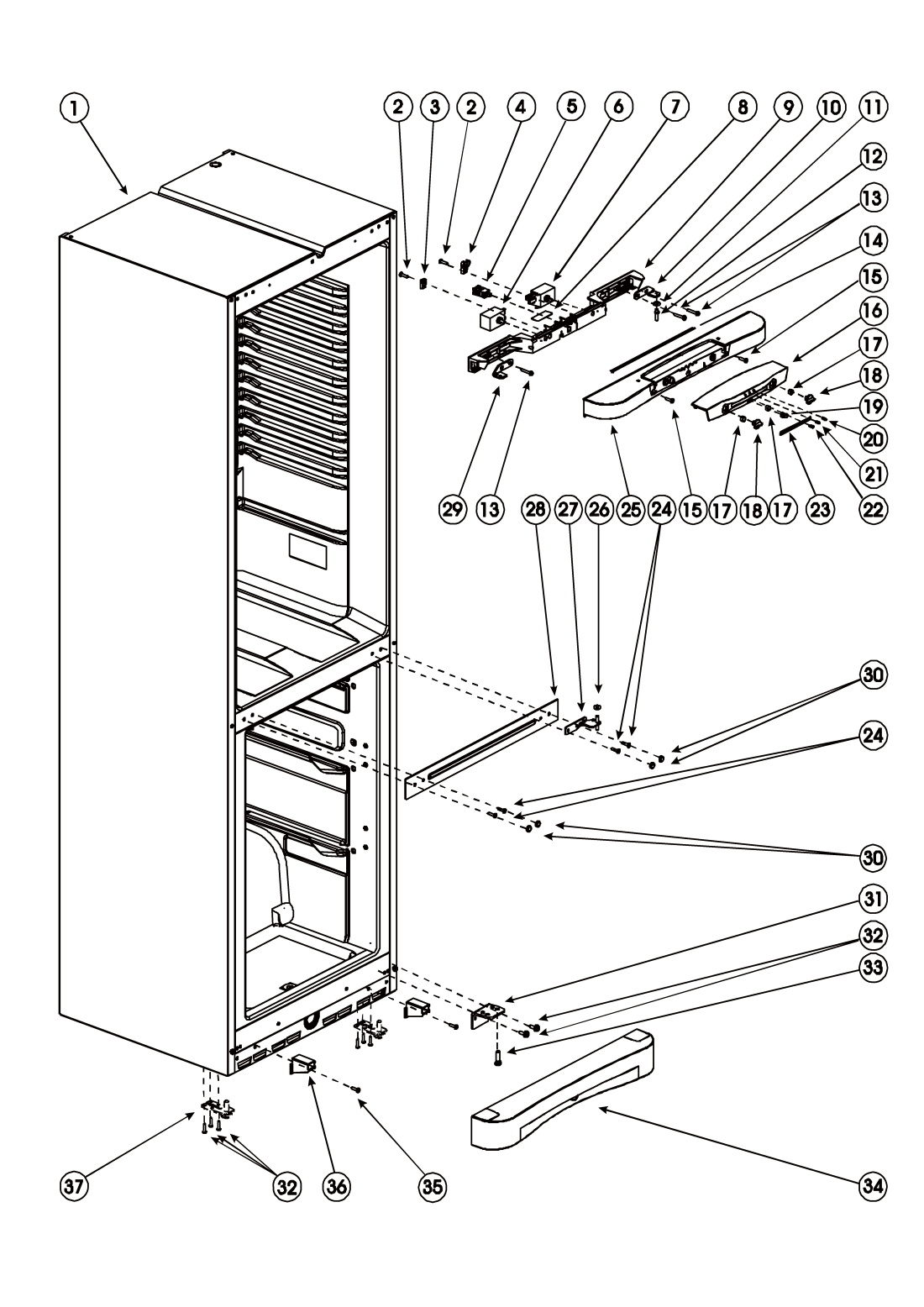 1
2 3 2 4 5 6 7 8 9 10 11
12
13
14
15
16
17
18
19
20
21
22
29 13 28 27 26 25 24 15 17 18 17 23
30
24
30
31
32
33
34
37 32 36 35