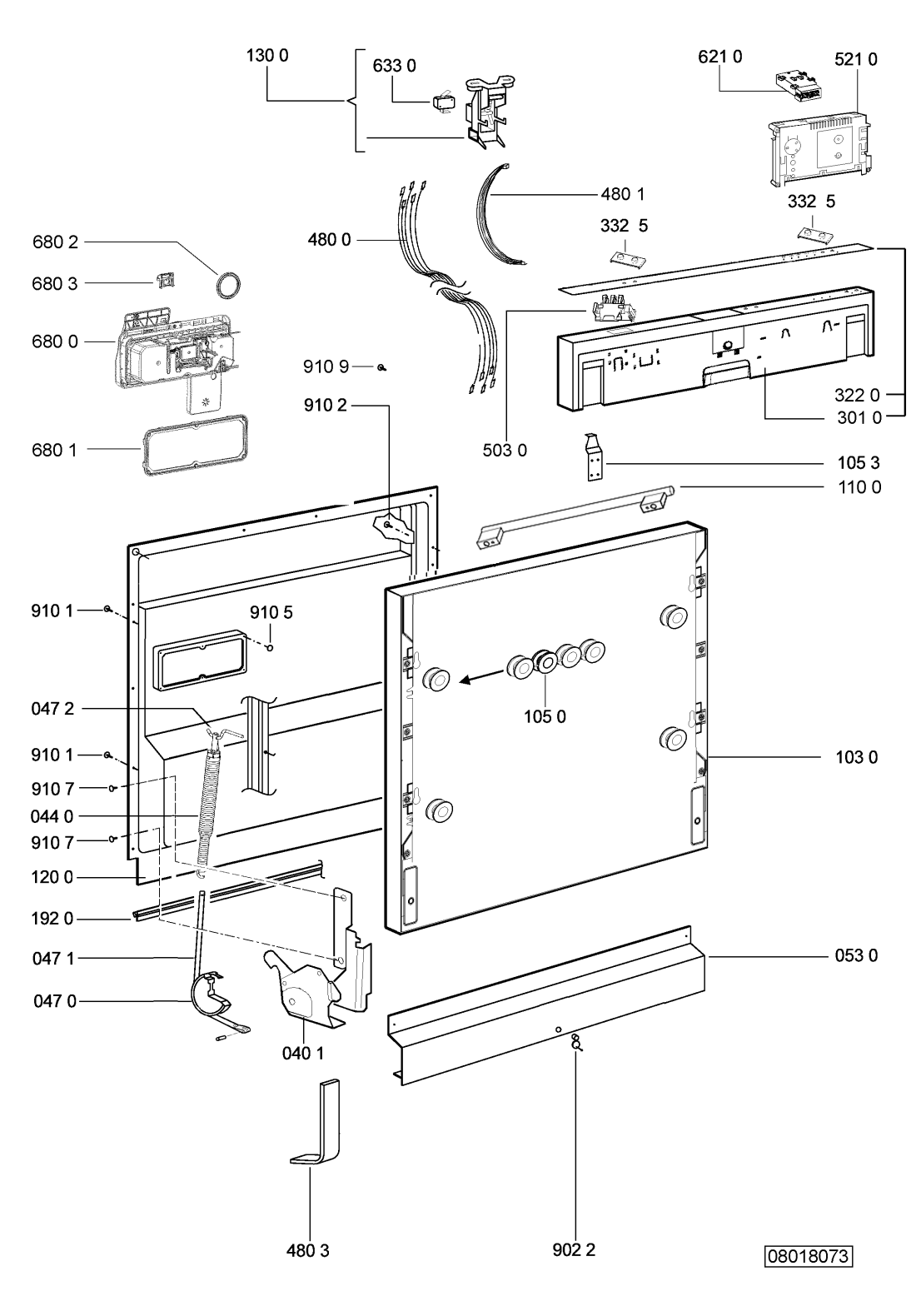 130 0
633 0
621 0
521 0
480 1
332 5
332 5
680 2
480 0
680 3
680 0
910 9
910 2
322 0
301 0
680 1
503 0
105 3
110 0
910 1
910 5
047 2
105 0
910 1
103 0
910 7
044 0
910 7
120 0
192 0
047 1
053 0
047 0
040 1
480 3
902 2
08018073