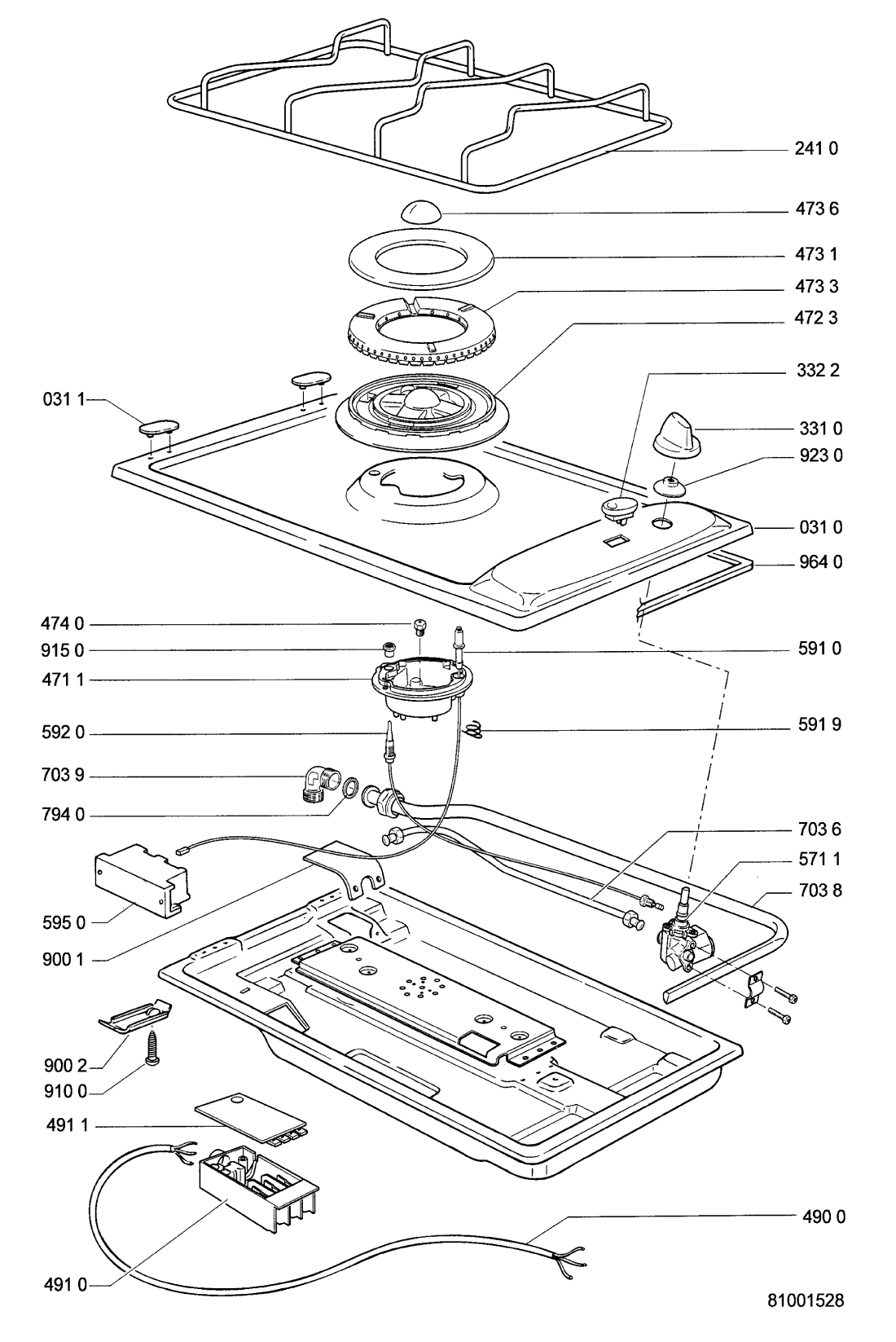 241 0
473 6
473 1
473 3
472 3
332 2
031 1
331 0
923 0
031 0
964 0
474 0
915 0
591 0
471 1
592 0
591 9
703 9
794 0
703 6
571 1
703 8
595 0
900 1
900 2
910 0
491 1
490 0
491 0
81001528