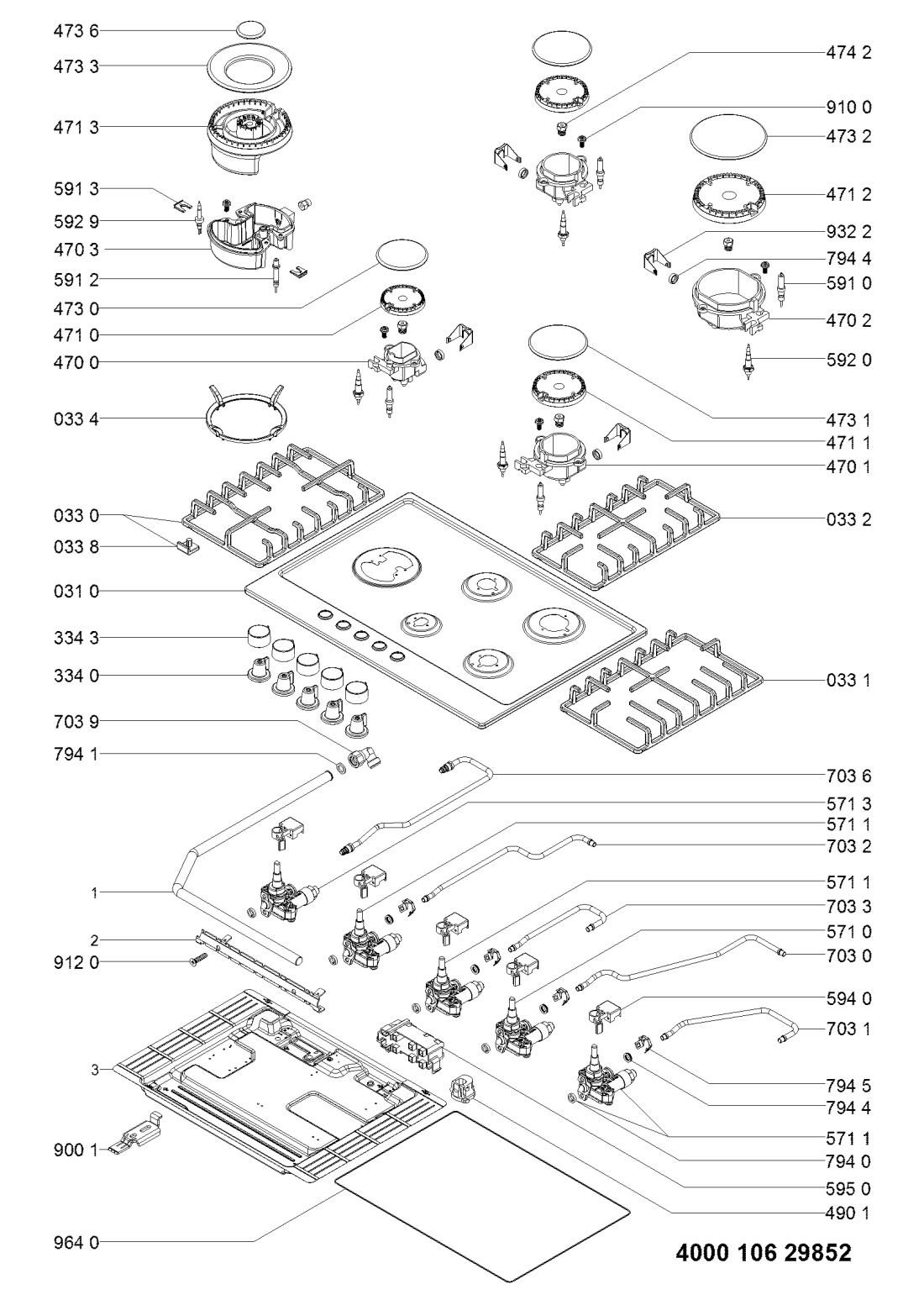 473 6
473 3
471 3
591 3
592 9
470 3
591 2
473 0
471 0
470 0
033 4
033 0
033 8
031 0
334 3
334 0
703 9
794 1
1
2
912 0
3
900 1
964 0

474 2
910 0
473 2
471 2
932 2
794 4
591 0
470 2
592 0
473 1
471 1
470 1
033 2
033 1
703 6
571 3
571 1
703 2
571 1
703 3
571 0
703 0
594 0
703 1
794 5
794 4
571 1
794 0
595 0
490 1

4000 106 29852