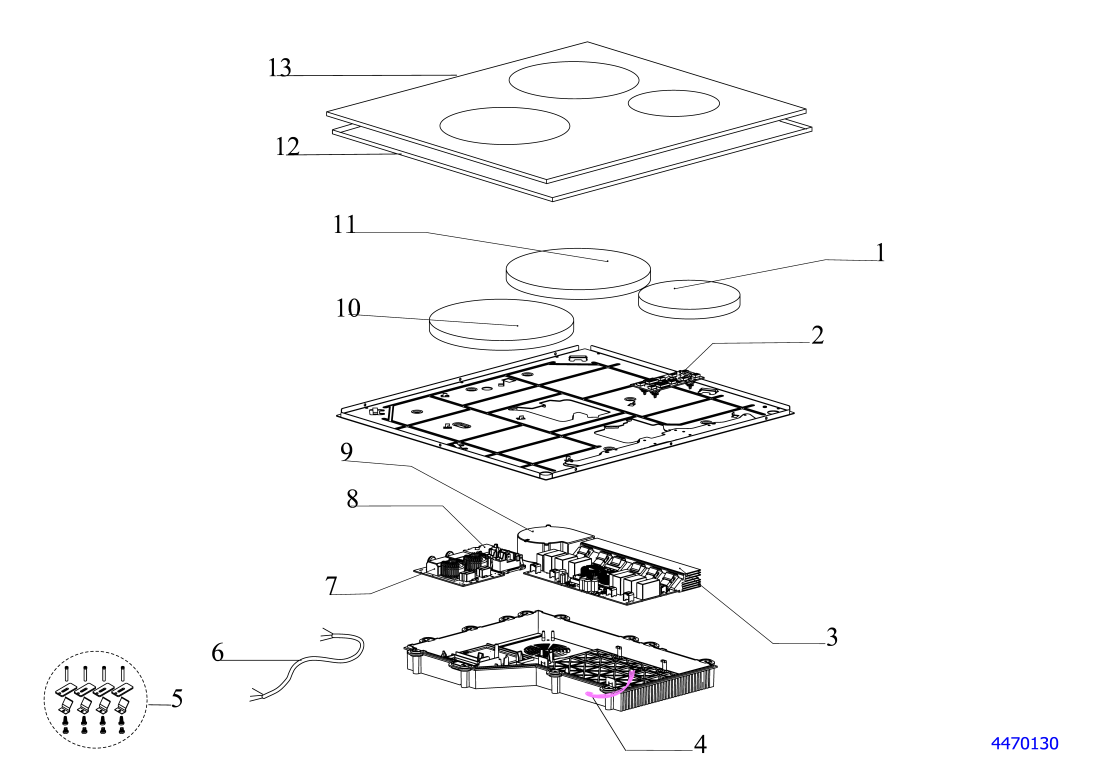 13
12
11
1
10
2
9
8
7
3
6
5
4
4470130