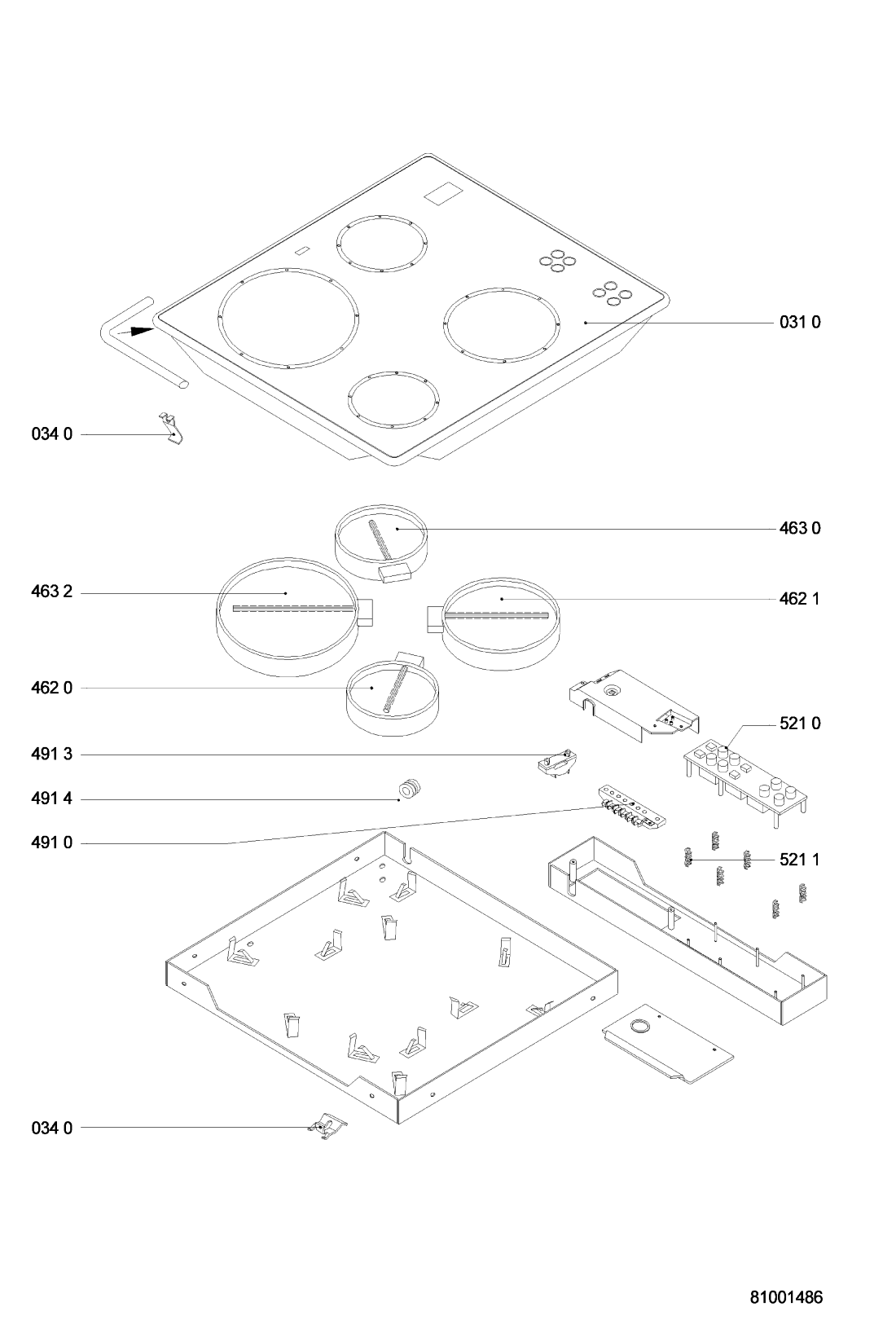 031 0

034 0

463 0

463 2

462 1

462 0

521 0

491 3

491 4

491 0

521 1

034 0

81001486