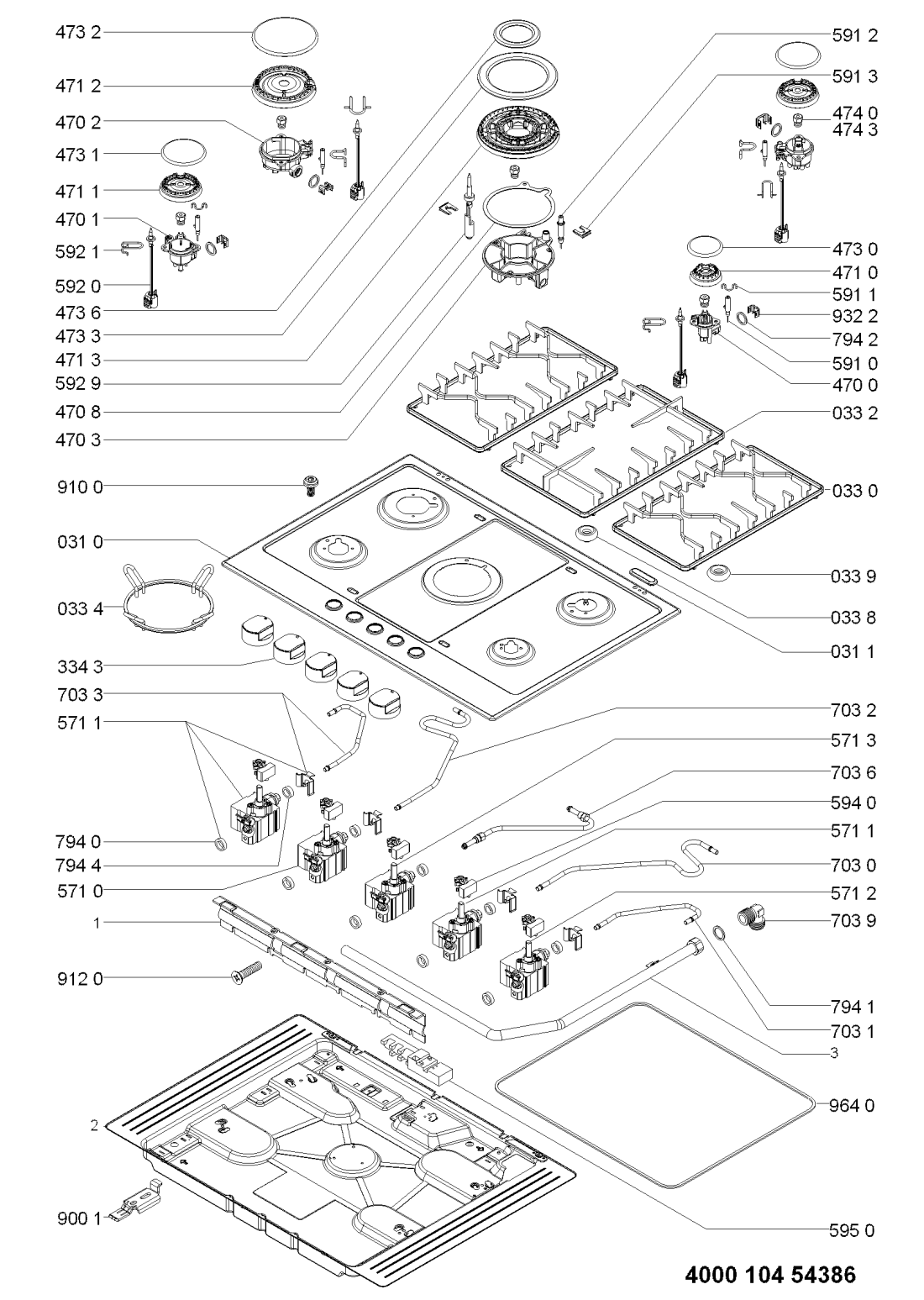 473 2
471 2
470 2
473 1
471 1
470 1
592 1
592 0
473 6
473 3
471 3
592 9
470 8
470 3
910 0
031 0
033 4
334 3
703 3
571 1
794 0
794 4
571 0
1
912 0
2
900 1

591 2
591 3
474 0
474 3
473 0
471 0
591 1
932 2
794 2
591 0
470 0
033 2
033 0
033 9
033 8
031 1
703 2
571 3
703 6
594 0
571 1
703 0
571 2
703 9
794 1
703 1
3
964 0
595 0

4000 104 54386