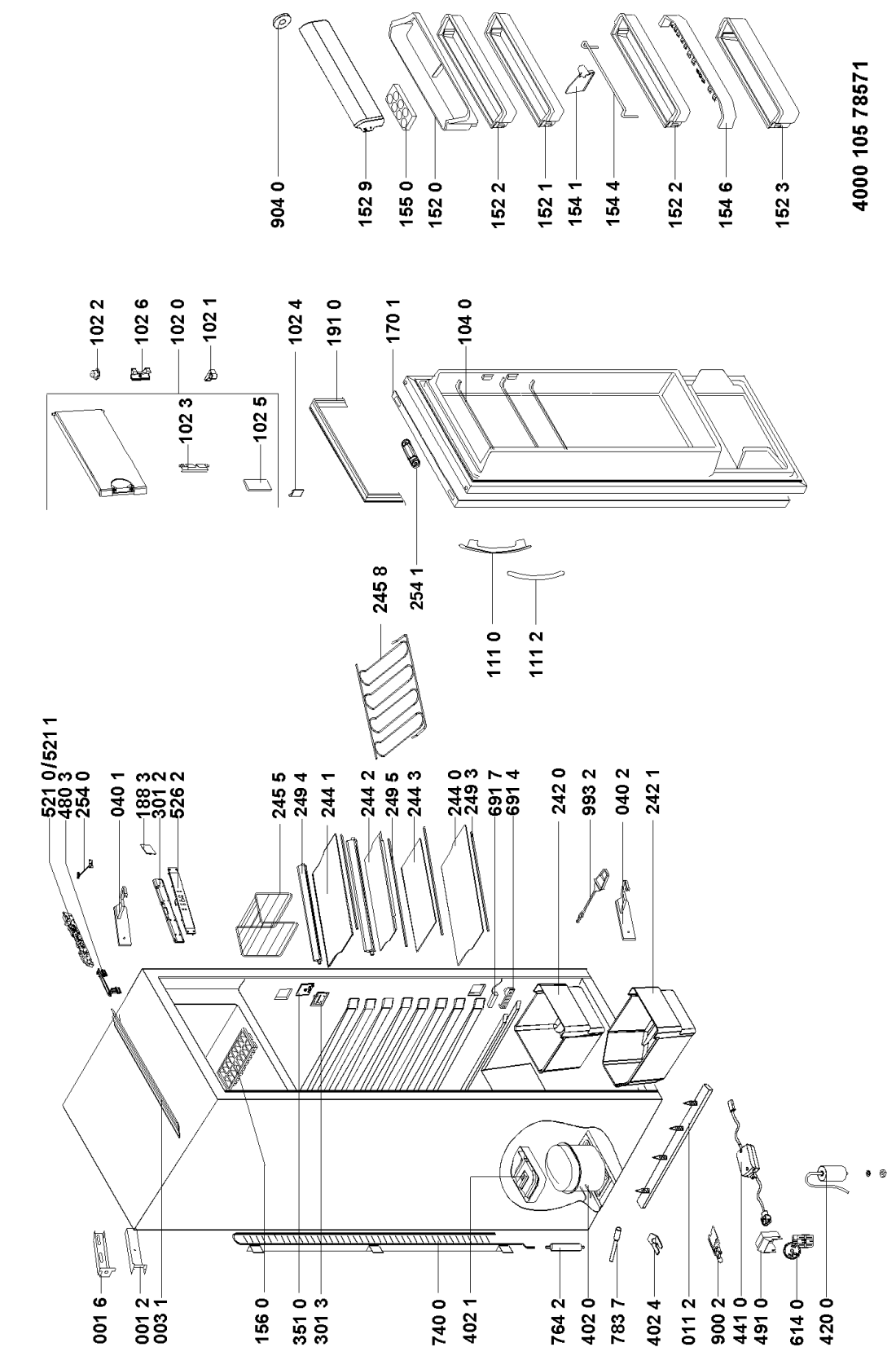 001 6
001 2
003 1
156 0
351 0
301 3
740 0
402 1
764 2
402 0
783 7
402 4
011 2
900 2
441 0
491 0
614 0
420 0
521 0/521 1
480 3
254 0
040 1
188 3
301 2
526 2
245 5
249 4
244 1
244 2
249 5
244 3
244 0
249 3
691 7
691 4
242 0
993 2
040 2
242 1
245 8
254 1
111 0
111 2
102 2
102 6
102 0
102 1
102 3
102 5
102 4
191 0
170 1
104 0
904 0
152 9
155 0
152 0
152 2
152 1
154 1
154 4
152 2
154 6
152 3
4000 105 78571