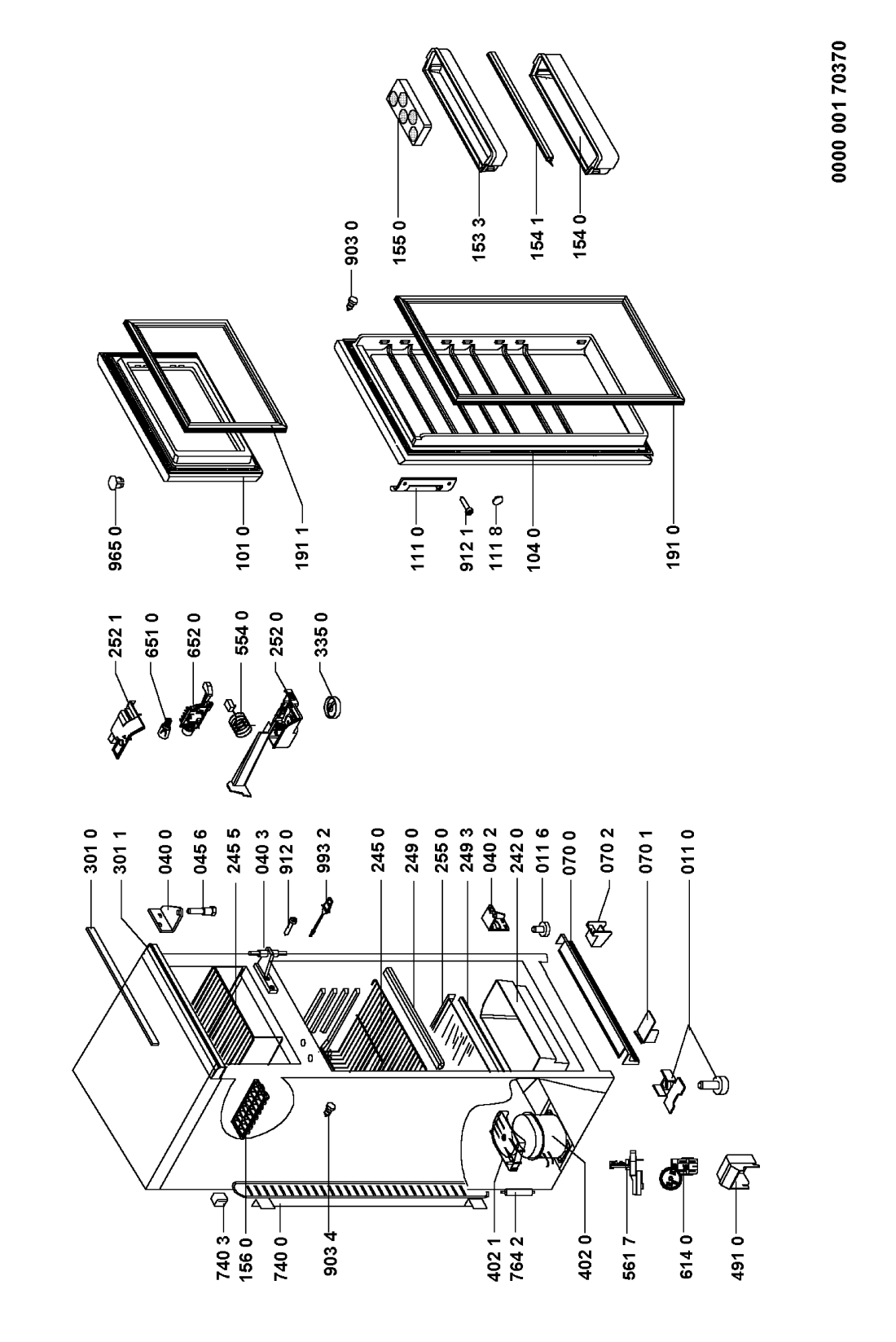 740 3
156 0
740 0
903 4
402 1
764 2
402 0
561 7
614 0
491 0

301 0
301 1
040 0
045 6
245 5
040 3
912 0
993 2
245 0
249 0
255 0
249 3
040 2
242 0
011 6
070 0
070 2
070 1
011 0

252 1
651 0
652 0
554 0
252 0
335 0

965 0
101 0
191 1
111 0
912 1
111 8
104 0
191 0

903 0
155 0
153 3
154 1
154 0

0000 001 70370