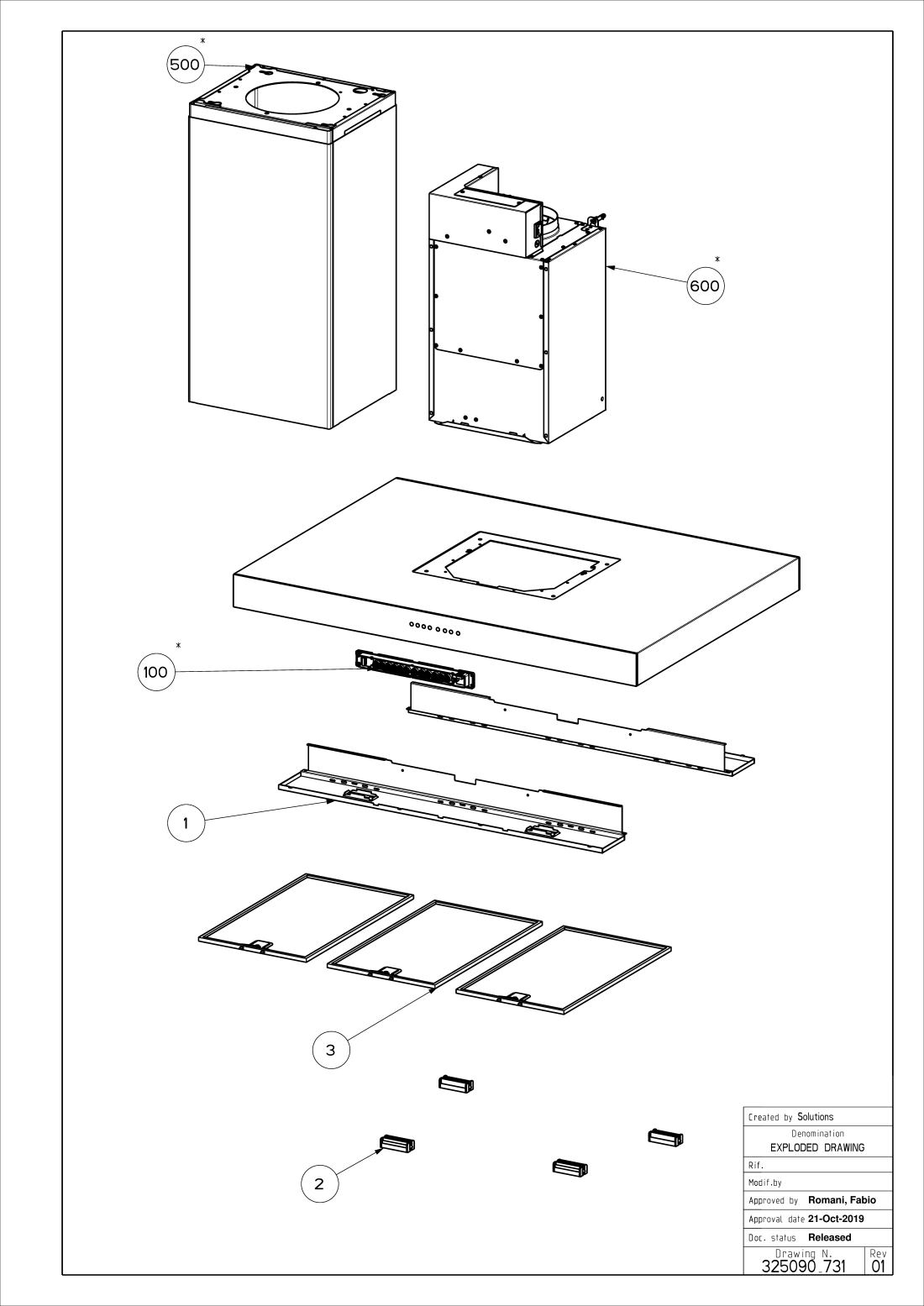 *
500

*
600

*
100

1

3

2

Created by Solutions
Denomination
EXPLODED DRAWING
Rif.
Modif.by
Approved by Romani, Fabio
Approval date 21-Oct-2019
Doc. status Released
Drawing N. 325090_731
Rev 01