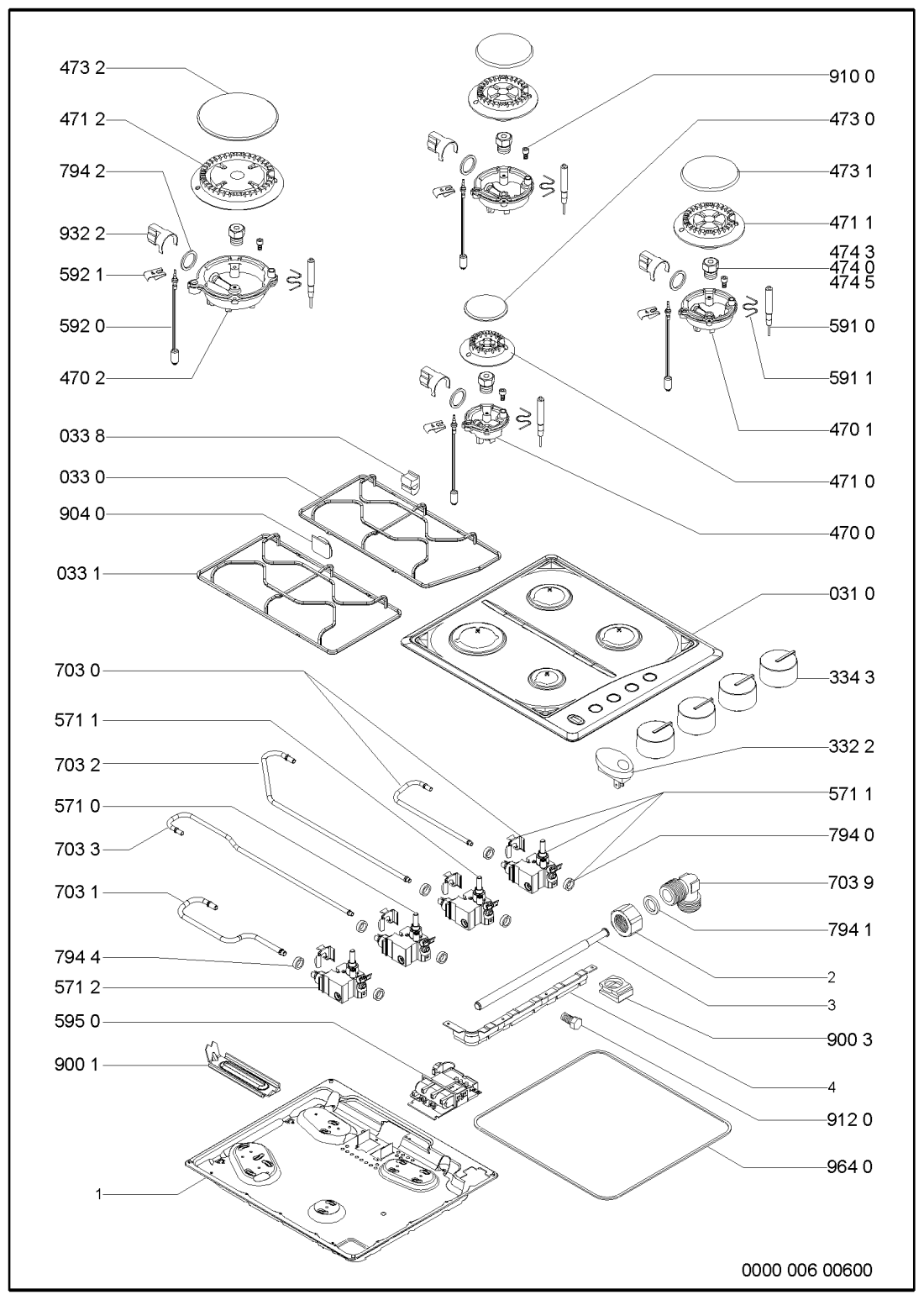 473 2
471 2
794 2
932 2
592 1
592 0
470 2
033 8
033 0
904 0
033 1
703 0
571 1
703 2
571 0
703 3
703 1
794 4
571 2
595 0
900 1
1
910 0
473 0
473 1
471 1
474 3
474 0
474 5
591 0
591 1
470 1
471 0
470 0
031 0
334 3
332 2
571 1
794 0
703 9
794 1
2
3
900 3
4
912 0
964 0
0000 006 00600