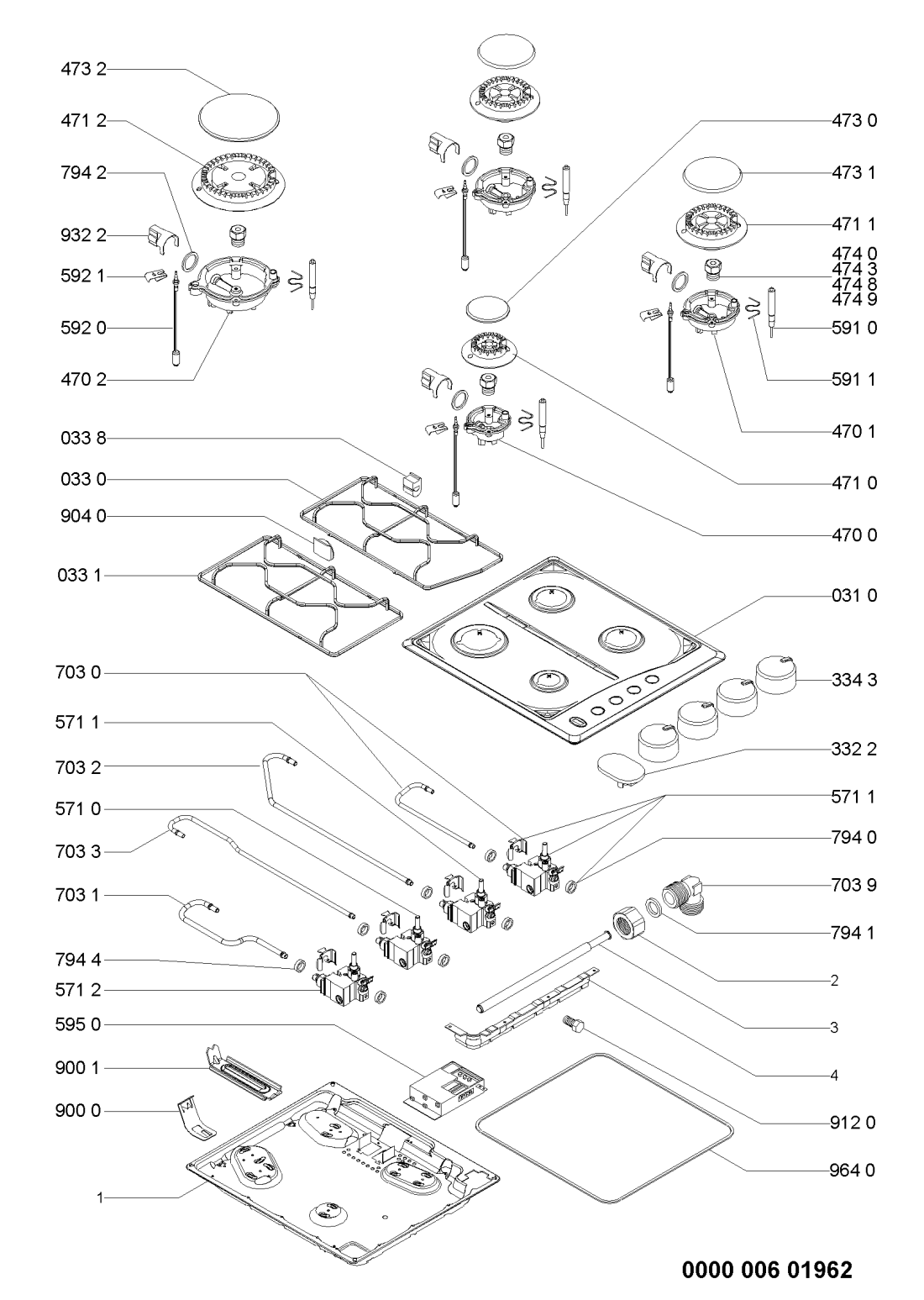 473 2
471 2
794 2
932 2
592 1
592 0
470 2
033 8
033 0
904 0
033 1
703 0
571 1
703 2
571 0
703 3
703 1
794 4
571 2
595 0
900 1
900 0
1

473 0
473 1
471 1
474 0
474 3
474 8
474 9
591 0
591 1
470 1
471 0
470 0
031 0
334 3
332 2
571 1
794 0
703 9
794 1
2
3
4
912 0
964 0

0000 006 01962