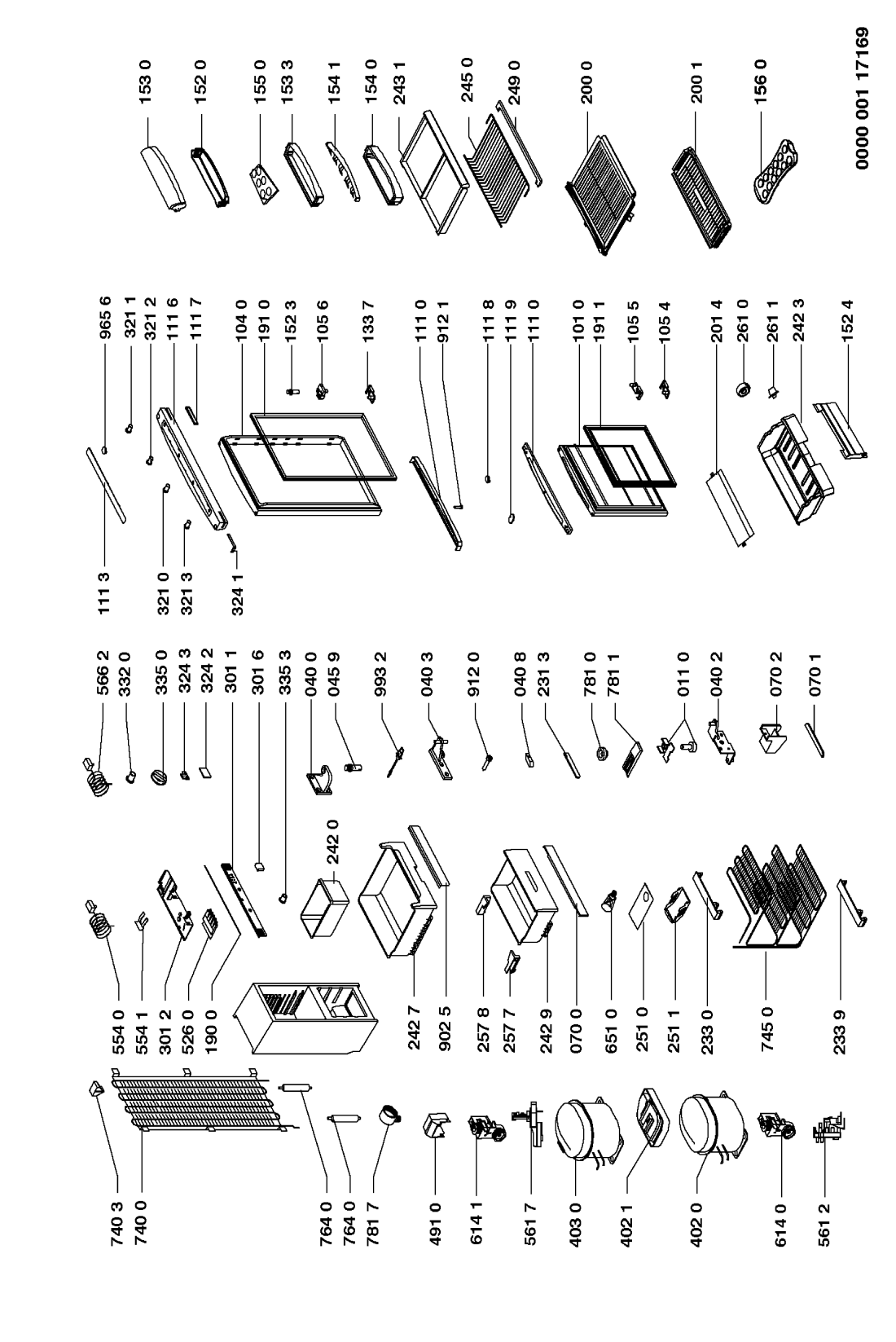 740 3
740 0
764 0
764 0
781 7
491 0
614 1
561 7
403 0
402 1
402 0
614 0
561 2

554 0
554 1
301 2
526 0
190 0
242 7
902 5
257 8
257 7
242 9
070 0
651 0
251 0
251 1
233 0
745 0
233 9

242 0

566 2
332 0
335 0
324 3
324 2
301 1
301 6
335 3
040 0
045 9
993 2
040 3
912 0
040 8
231 3
781 0
781 1
011 0
040 2
070 2
070 1

111 3
321 0
321 3
324 1

965 6
321 1
321 2
111 6
111 7
104 0
191 0
152 3
105 6
133 7
111 0
912 1
111 8
111 9
111 0
101 0
191 1
105 5
105 4
201 4
261 0
261 1
242 3
152 4

153 0
152 0
155 0
153 3
154 1
154 0
243 1
245 0
249 0
200 0
200 1
156 0

0000 001 17169