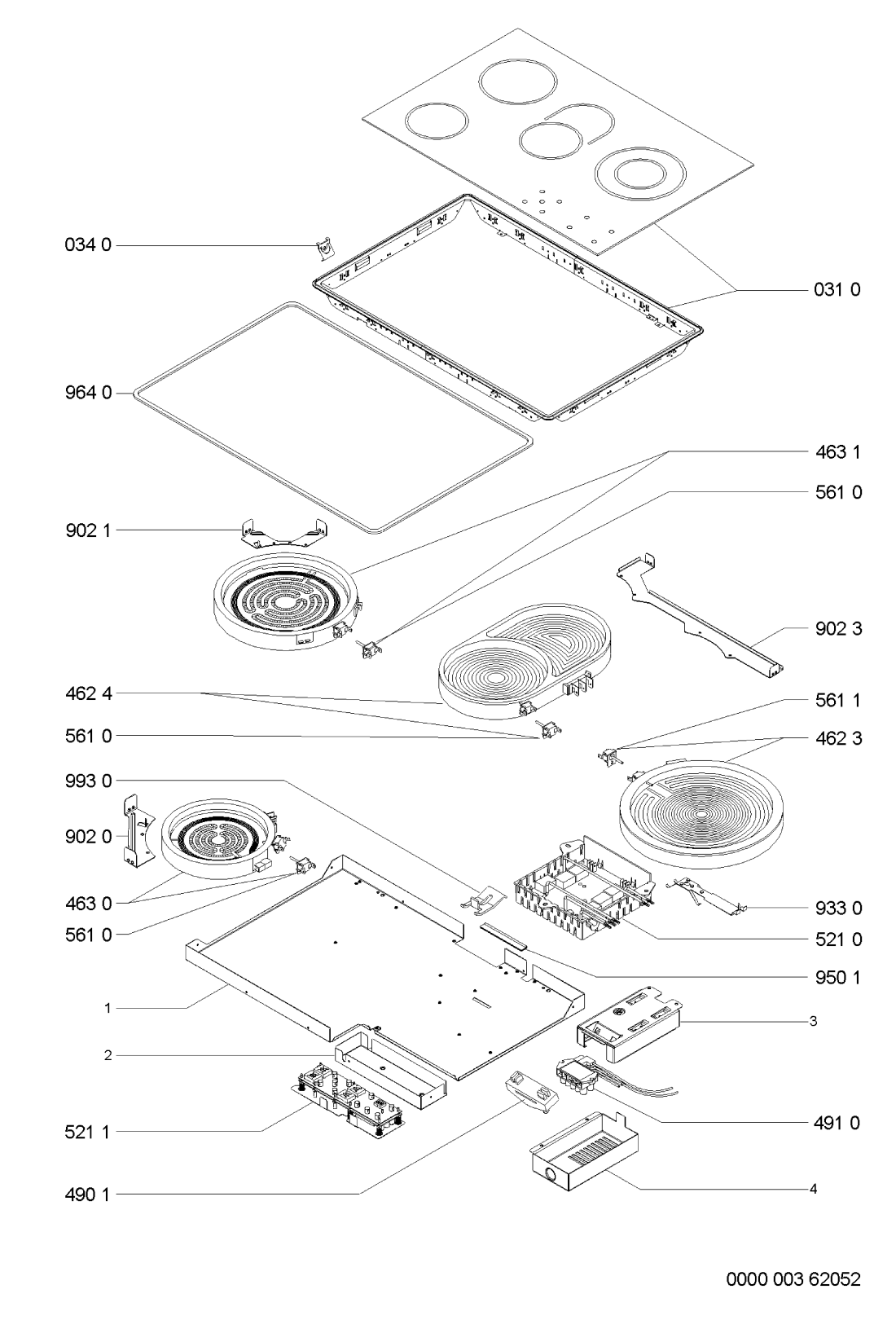 034 0
031 0
964 0
463 1
561 0
902 1
902 3
462 4
561 1
561 0
462 3
993 0
902 0
463 0
933 0
561 0
521 0
950 1
1
3
2
521 1
491 0
490 1
4
0000 003 62052