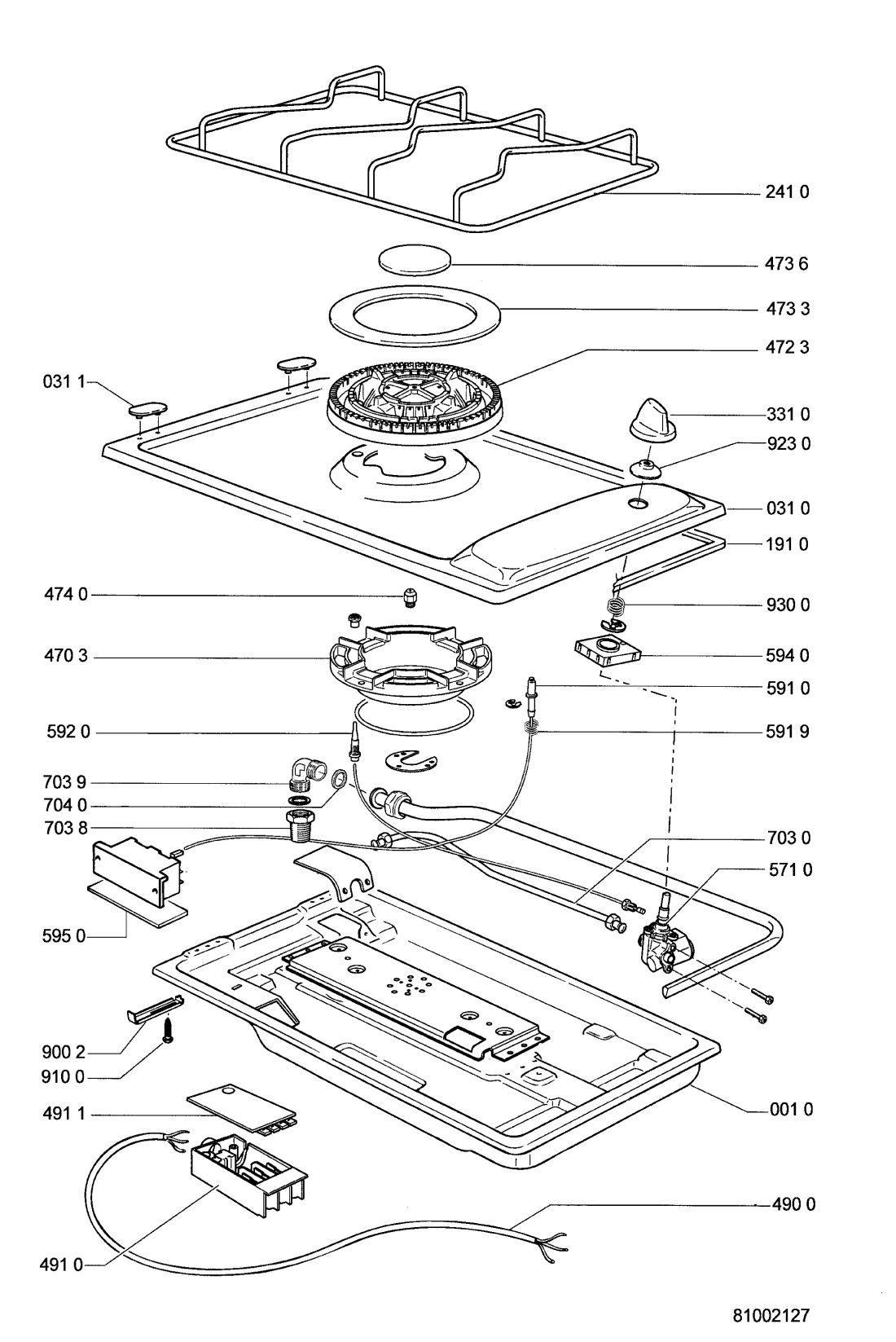 241 0
473 6
473 3
472 3
031 1
331 0
923 0
031 0
191 0
474 0
930 0
470 3
594 0
591 0
592 0
591 9
703 9
704 0
703 8
703 0
571 0
595 0
900 2
910 0
491 1
001 0
490 0
491 0
81002127