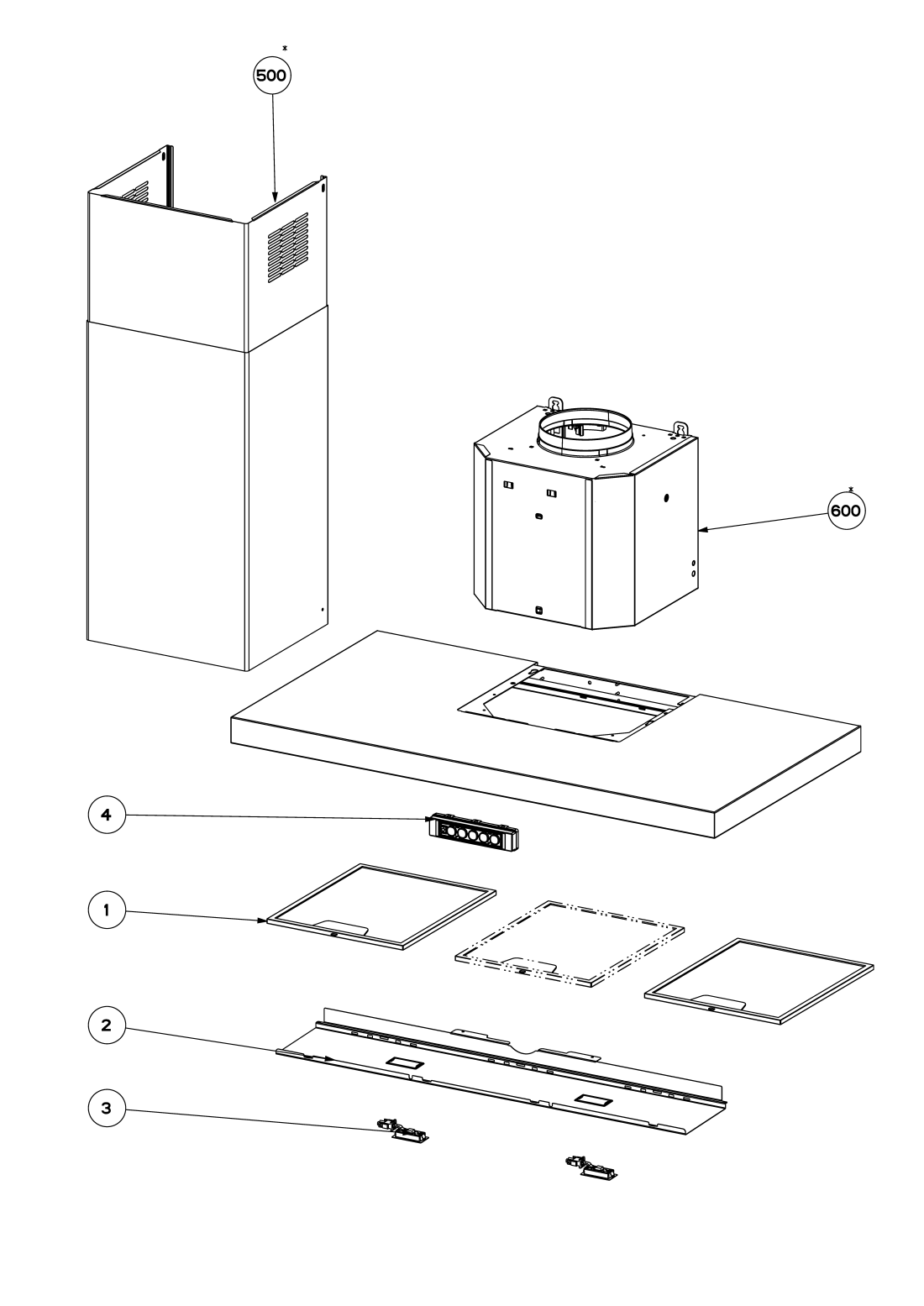 *
500

*
600

4

1

2

3