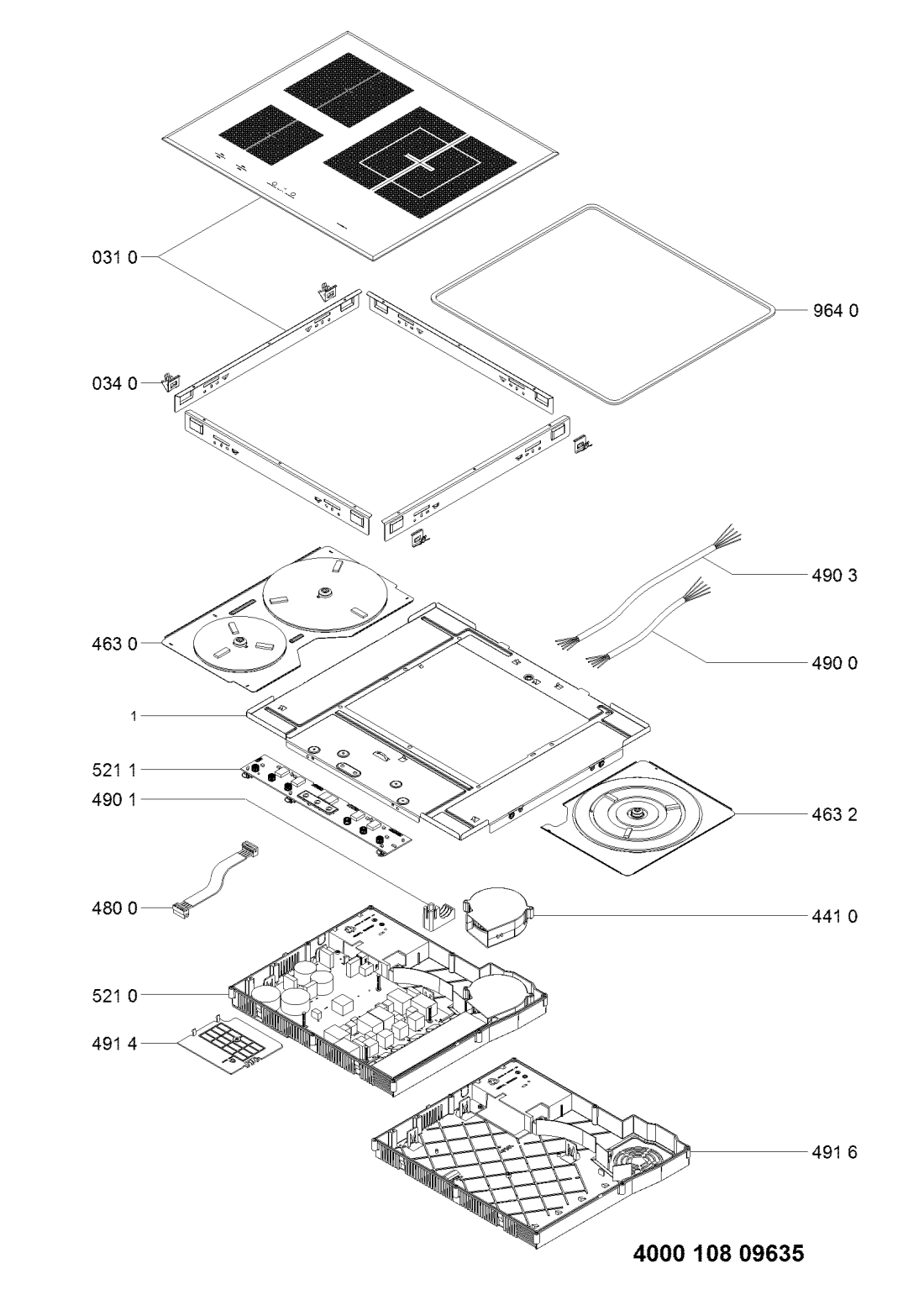 031 0

964 0

034 0

490 3

463 0

490 0

1

521 1

490 1

463 2

480 0

441 0

521 0

491 4

491 6

4000 108 09635