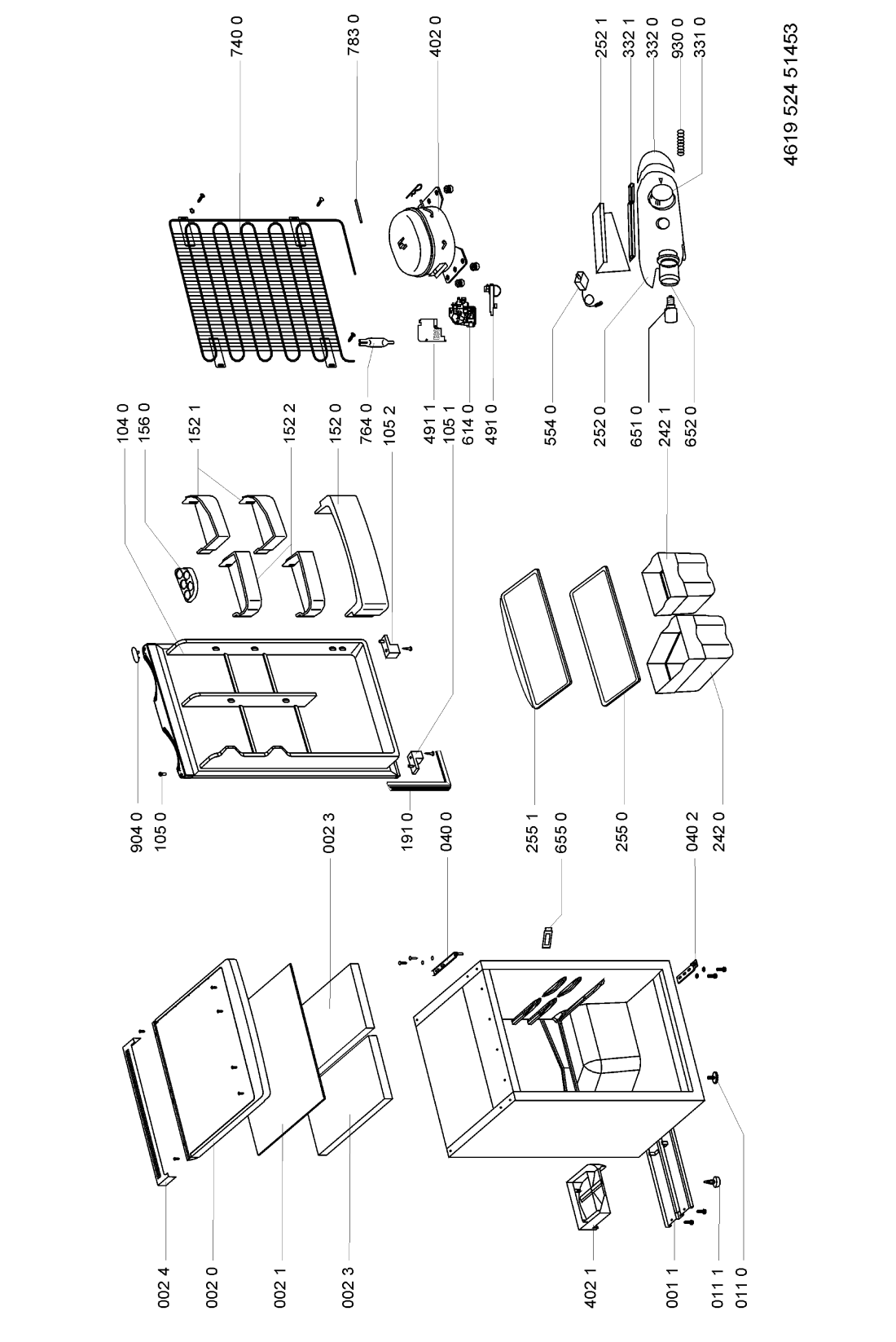 002 4
002 0
002 1
002 3
402 1
001 1
011 1
011 0

904 0
105 0
002 3
191 0
040 0
255 1
655 0
255 0
040 2
242 0

104 0
156 0
152 1
152 2
152 0
764 0
105 2
491 1
105 1
614 0
491 0
554 0
252 0
651 0
242 1
652 0

740 0
783 0
402 0
252 1
332 1
332 0
930 0
331 0

4619 524 51453