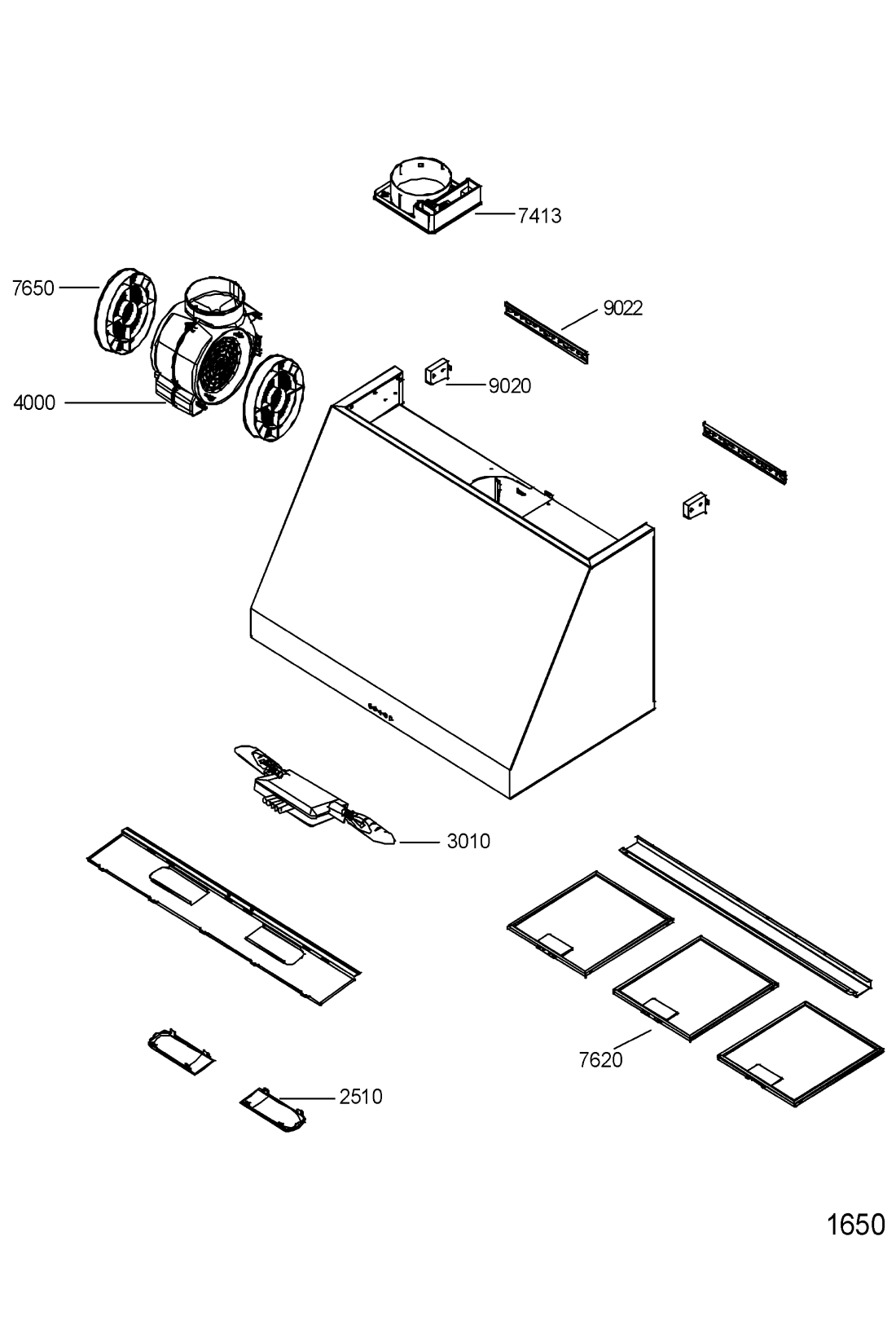 7413

7650

9022

9020

4000

3010

7620

2510

1650