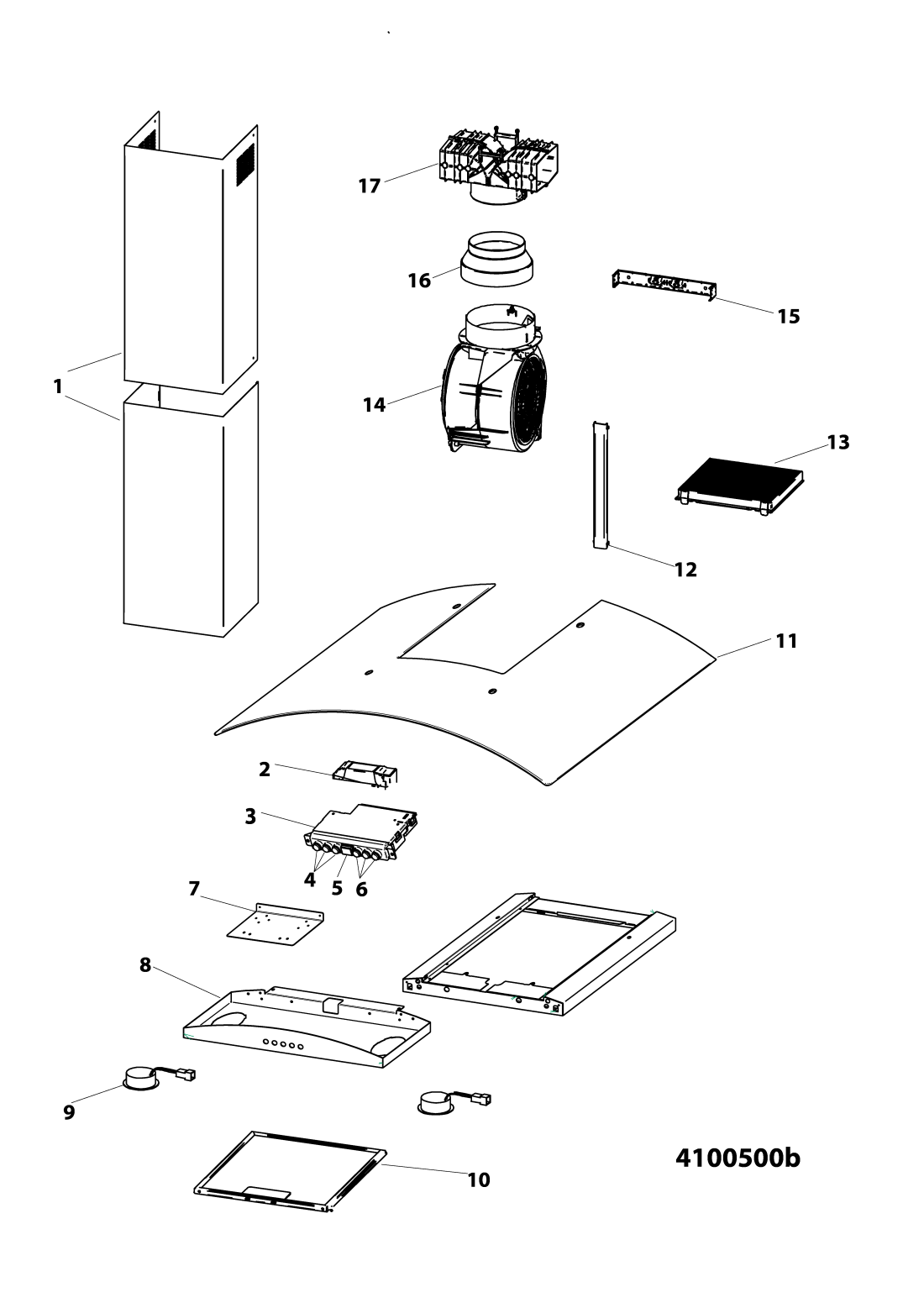 17
16
15
1
14
13
12
11
2
3
4 5 6
7
8
9
10
4100500b