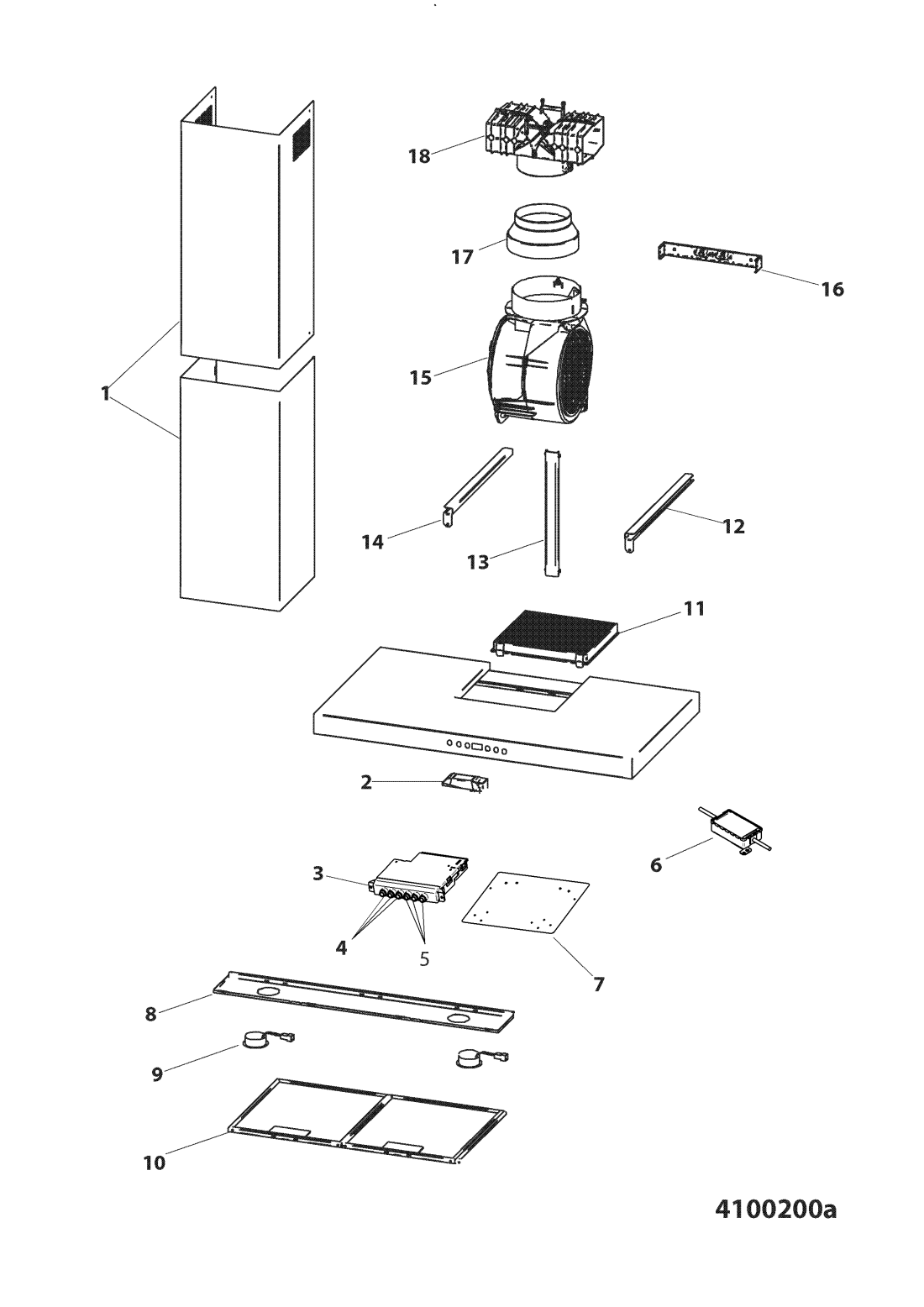 18
17
16
15
1
14
13
12
11
2
6
3
4
5
7
8
9
10
4100200a