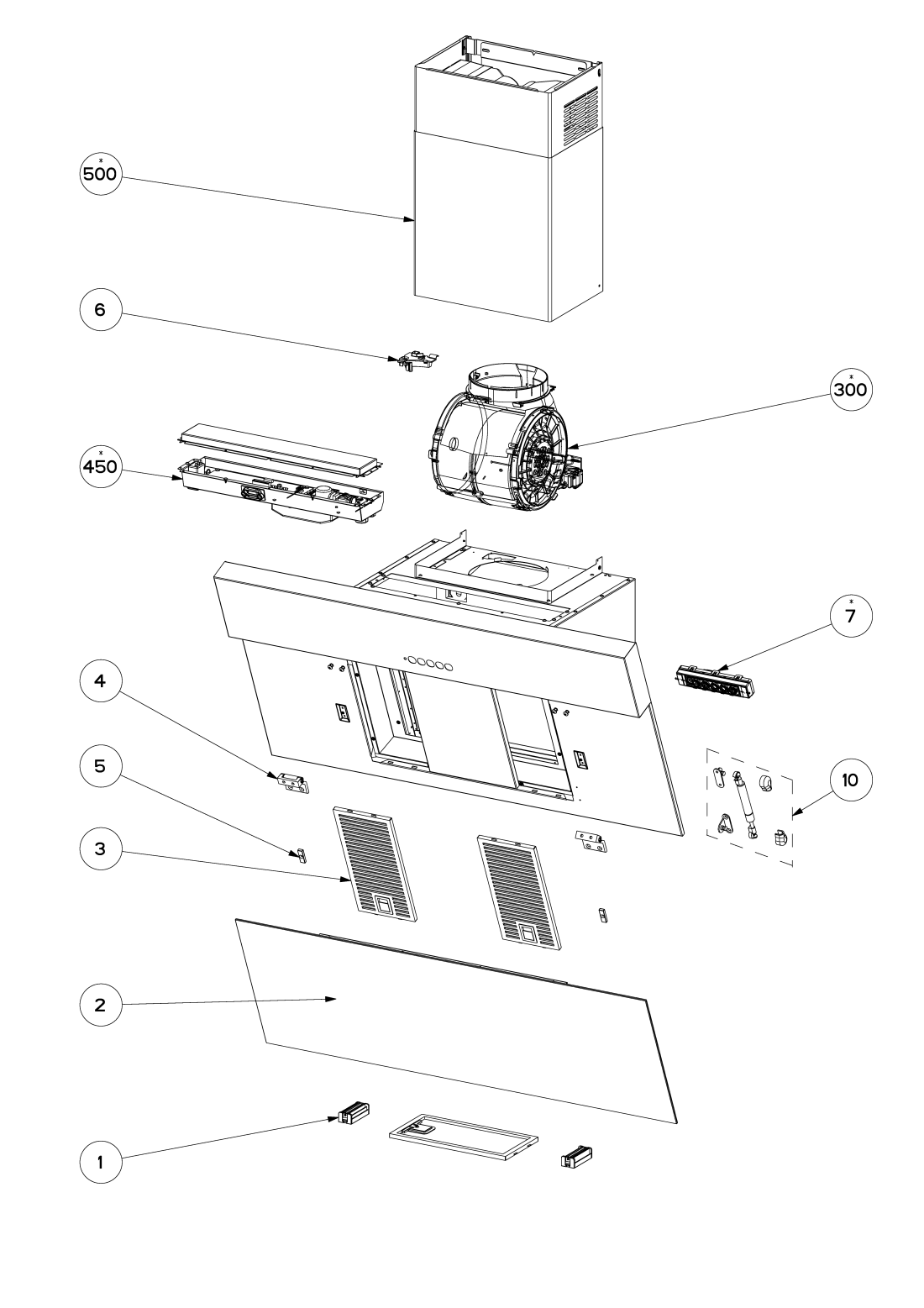 *
500

6

*
300

*
450

*
7

4

5

10

3

2

1