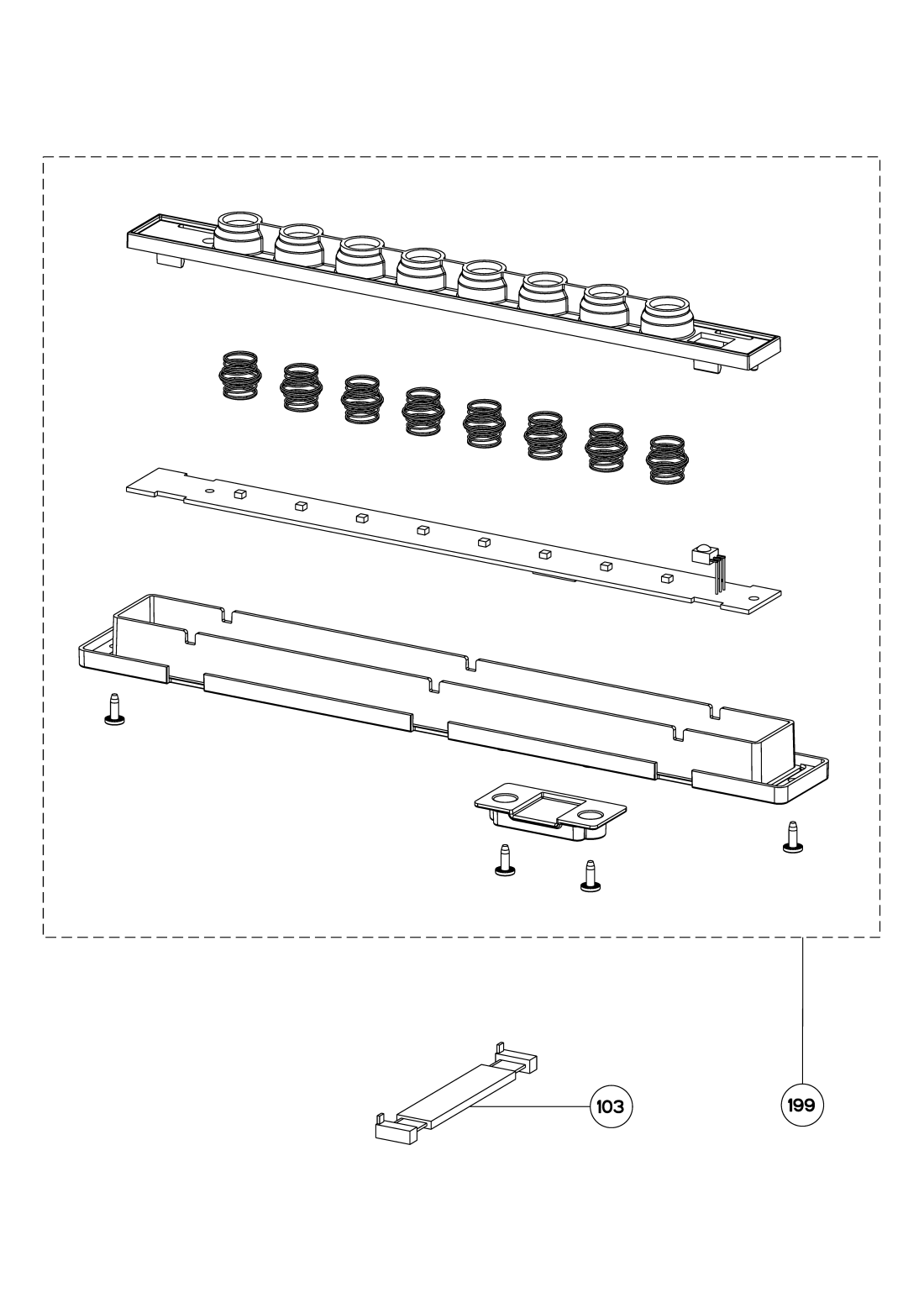 103

199