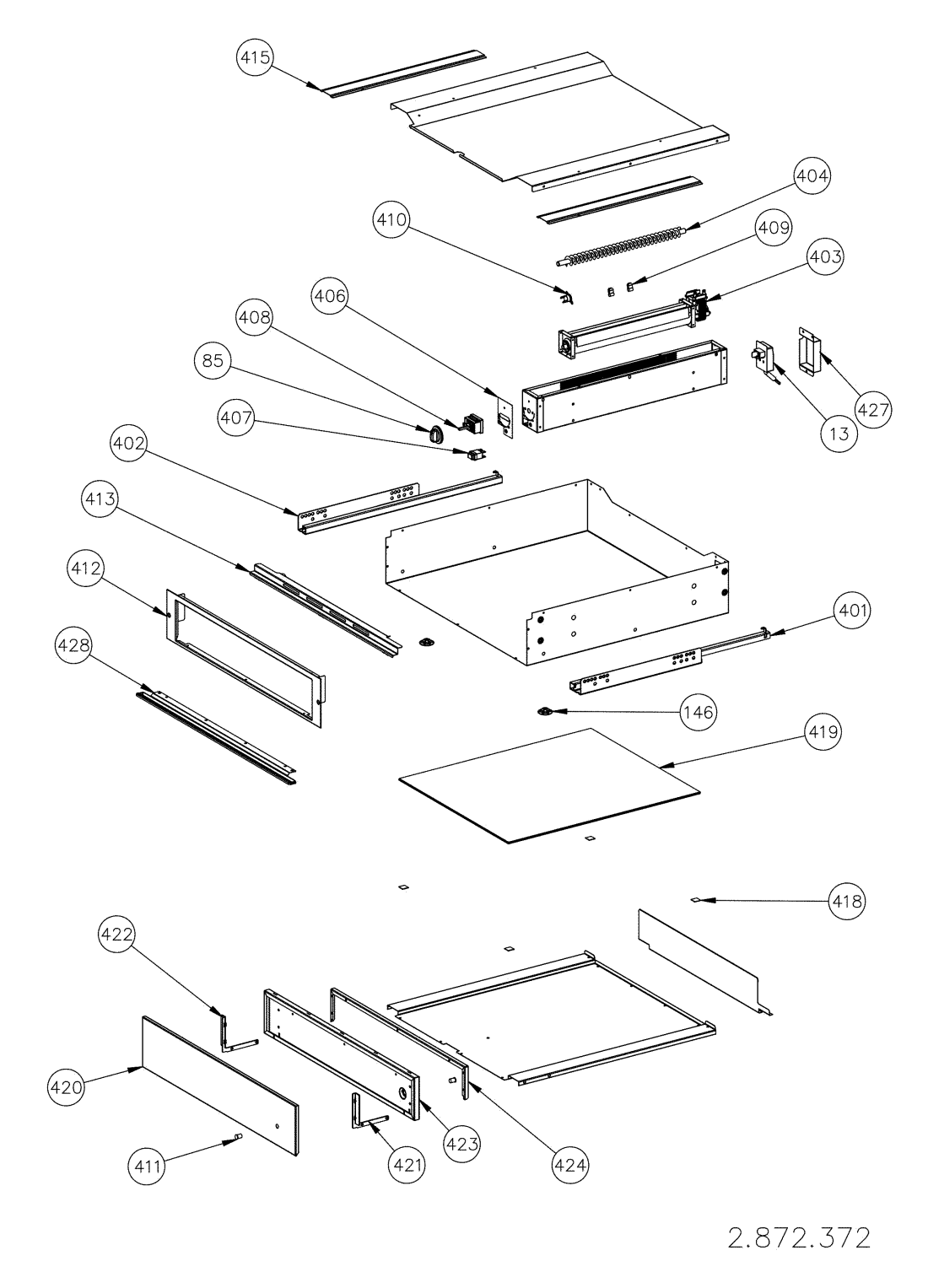 415
404
410
409
403
406
408
85
407
13
427
402
413
412
401
428
146
419
418
422
420
411
421
423
424
2.872.372