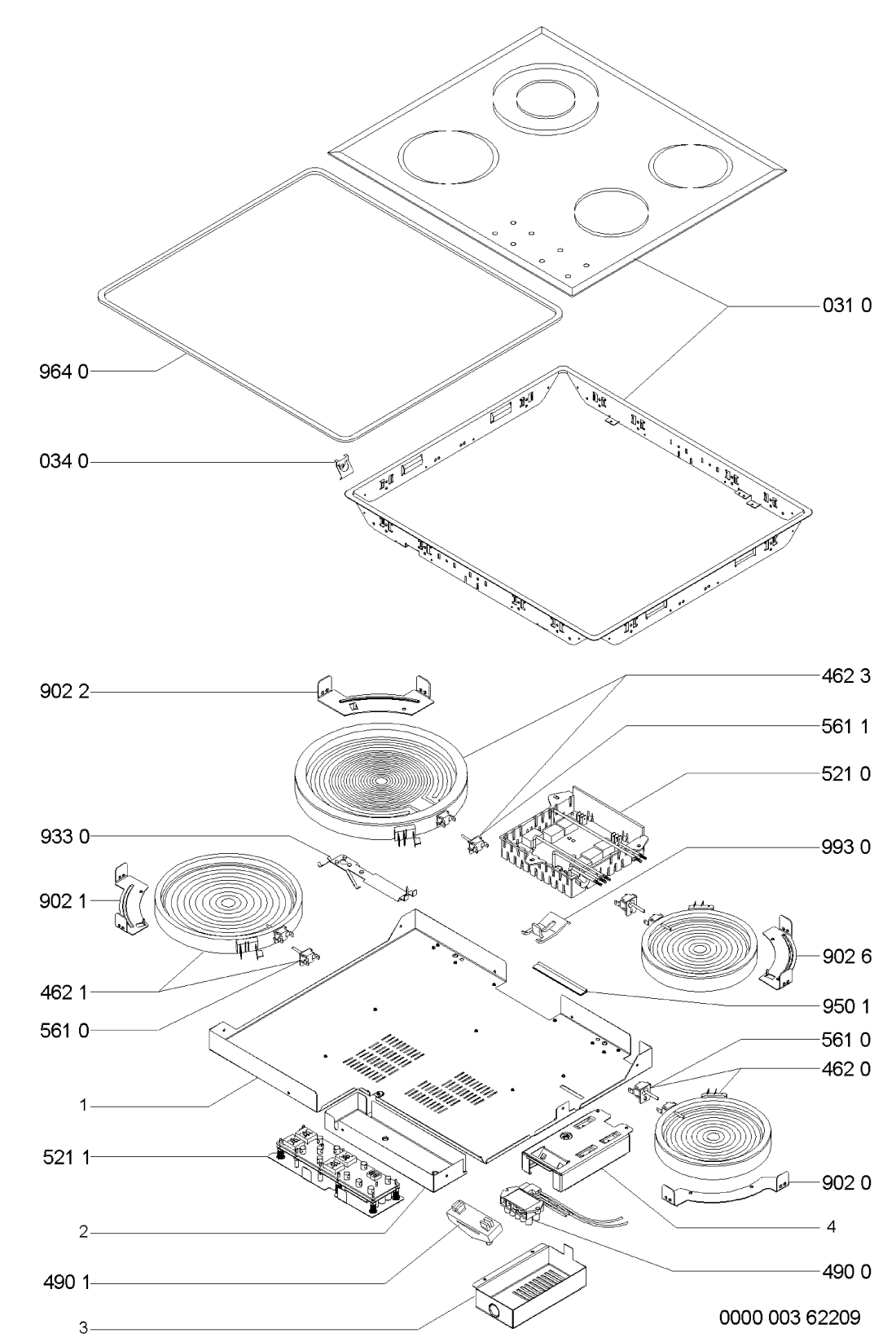 031 0
964 0
034 0
902 2
462 3
561 1
521 0
933 0
993 0
902 1
902 6
462 1
950 1
561 0
561 0
462 0
1
521 1
902 0
4
2
490 1
490 0
3
0000 003 62209