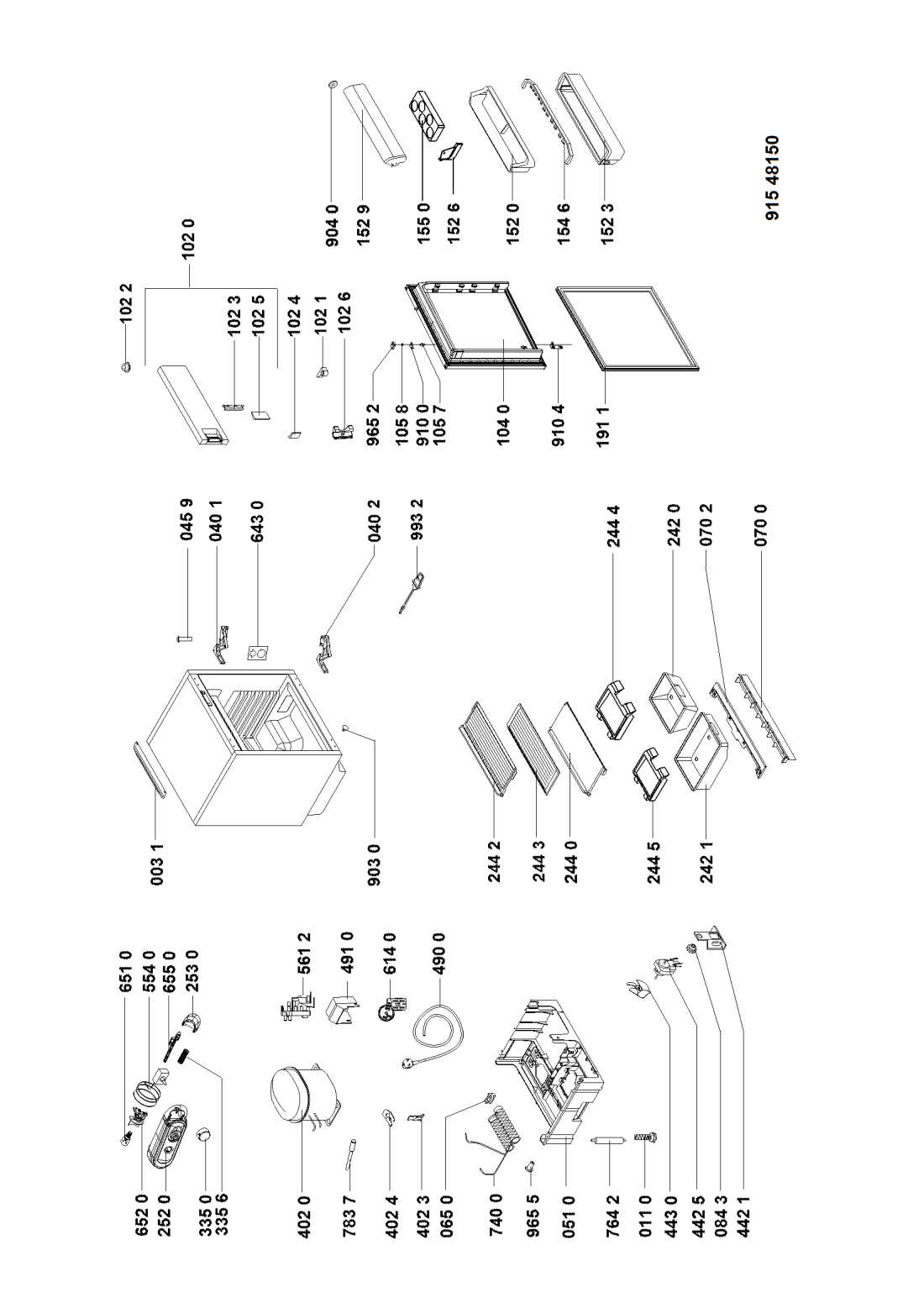 652 0
252 0
335 0
335 6
402 0
783 7
402 4
402 3
065 0
740 0
965 5
051 0
764 2
011 0
443 0
442 5
084 3
442 1

651 0
554 0
655 0
253 0
561 2
491 0
614 0
490 0

003 1
903 0
244 2
244 3
244 0
244 5
242 1

045 9
040 1
643 0
040 2
993 2
244 4
242 0
070 2
070 0

102 2
102 3
102 5
102 4
102 1
102 6
965 2
105 8
910 0
105 7
104 0
910 4
191 1

102 0
904 0
152 9
155 0
152 6
152 0
154 6
152 3

915 48150