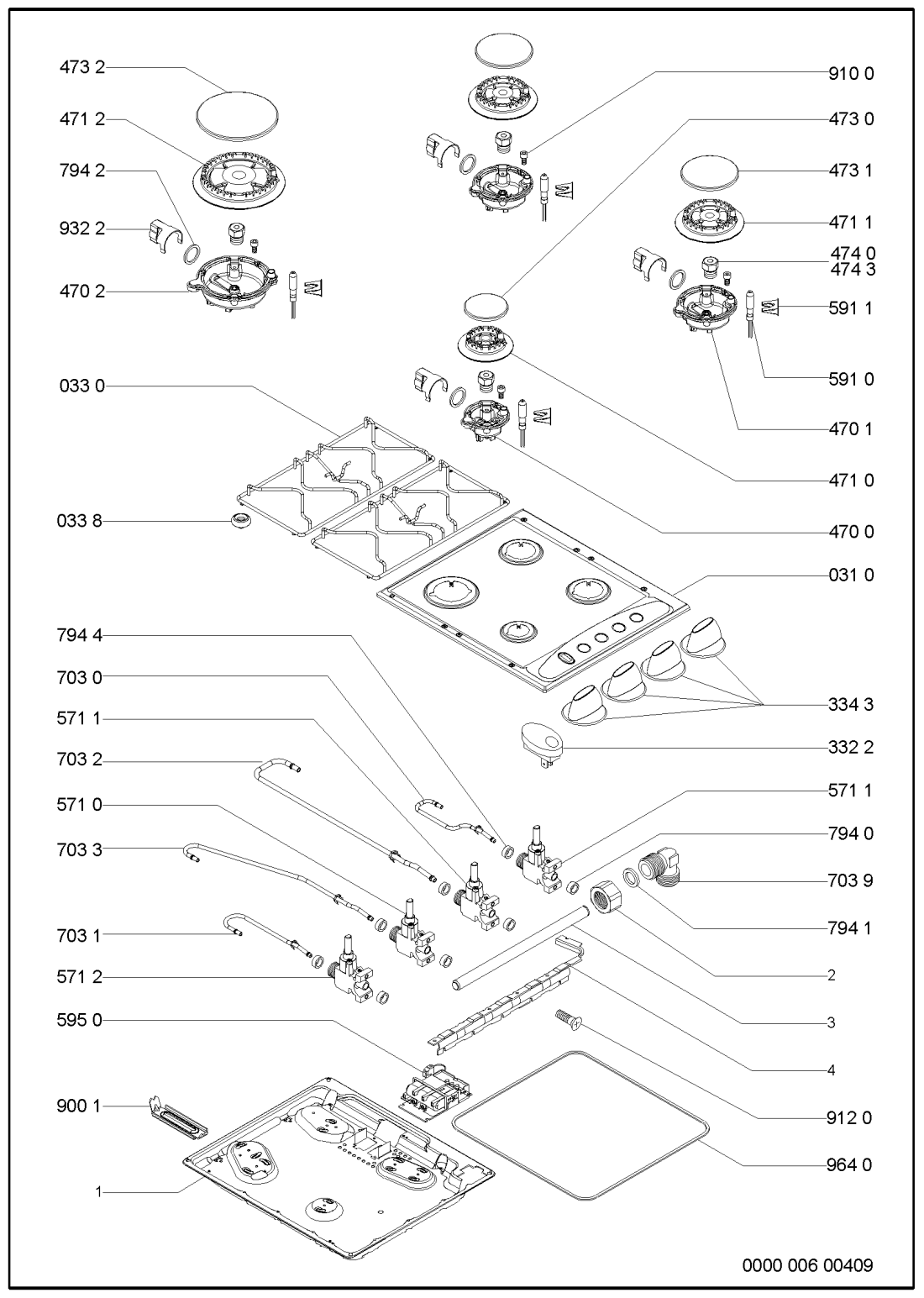 473 2
471 2
794 2
932 2
470 2
033 0
033 8
794 4
703 0
571 1
703 2
571 0
703 3
703 1
571 2
595 0
900 1
1
910 0
473 0
473 1
471 1
474 0
474 3
591 1
591 0
470 1
471 0
470 0
031 0
334 3
332 2
571 1
794 0
703 9
794 1
2
3
4
912 0
964 0
0000 006 00409