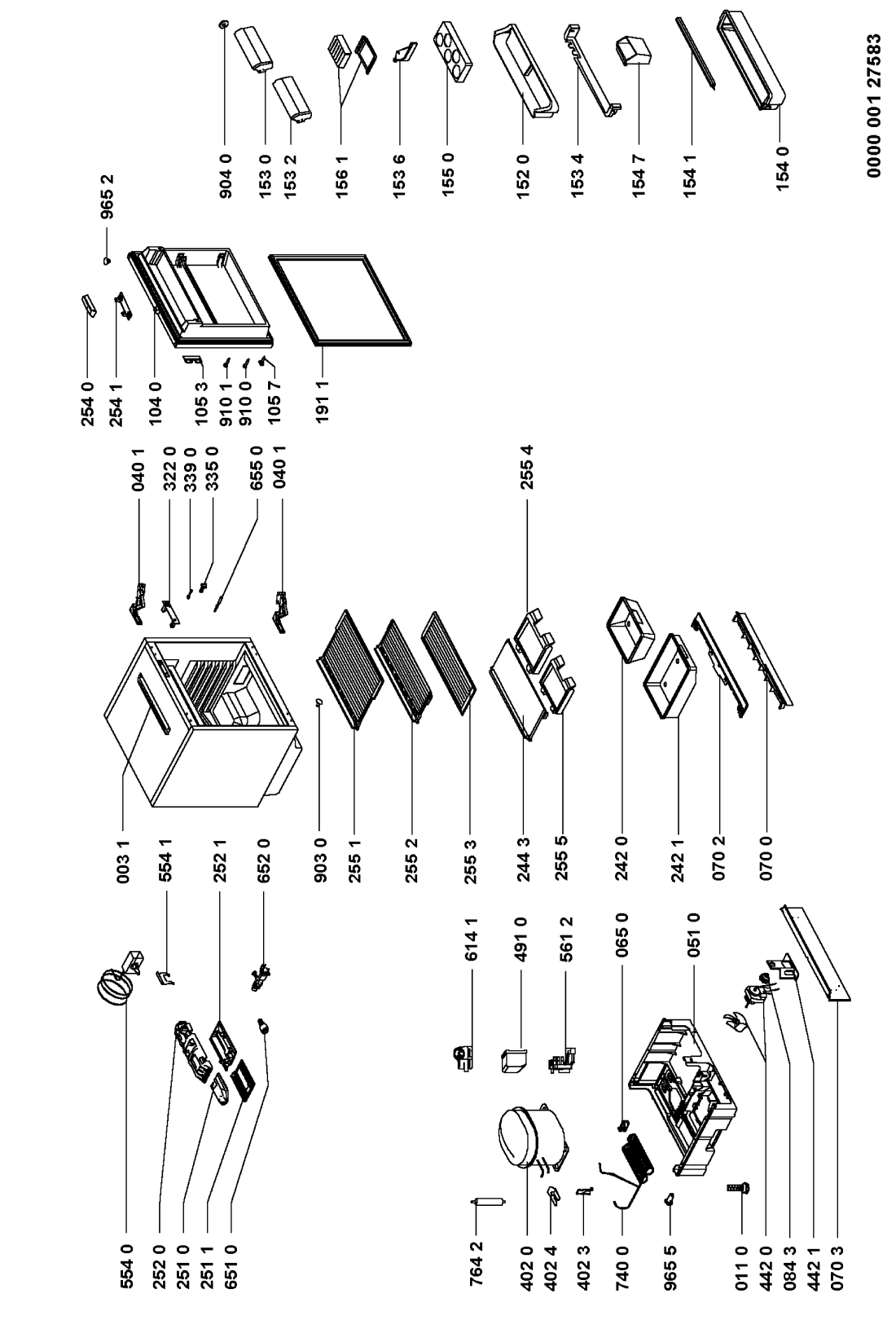 554 0
252 0
251 0
251 1
651 0
554 1
252 1
652 0
764 2
402 0
402 4
402 3
740 0
965 5
011 0
442 0
084 3
442 1
070 3
614 1
491 0
561 2
065 0
051 0
003 1
903 0
255 1
255 2
255 3
244 3
255 5
242 0
242 1
070 2
070 0
040 1
322 0
339 0
335 0
655 0
040 1
255 4
254 0
254 1
104 0
105 3
910 1
910 0
105 7
191 1
965 2
904 0
153 0
153 2
156 1
153 6
155 0
152 0
153 4
154 7
154 1
154 0
0000 001 27583