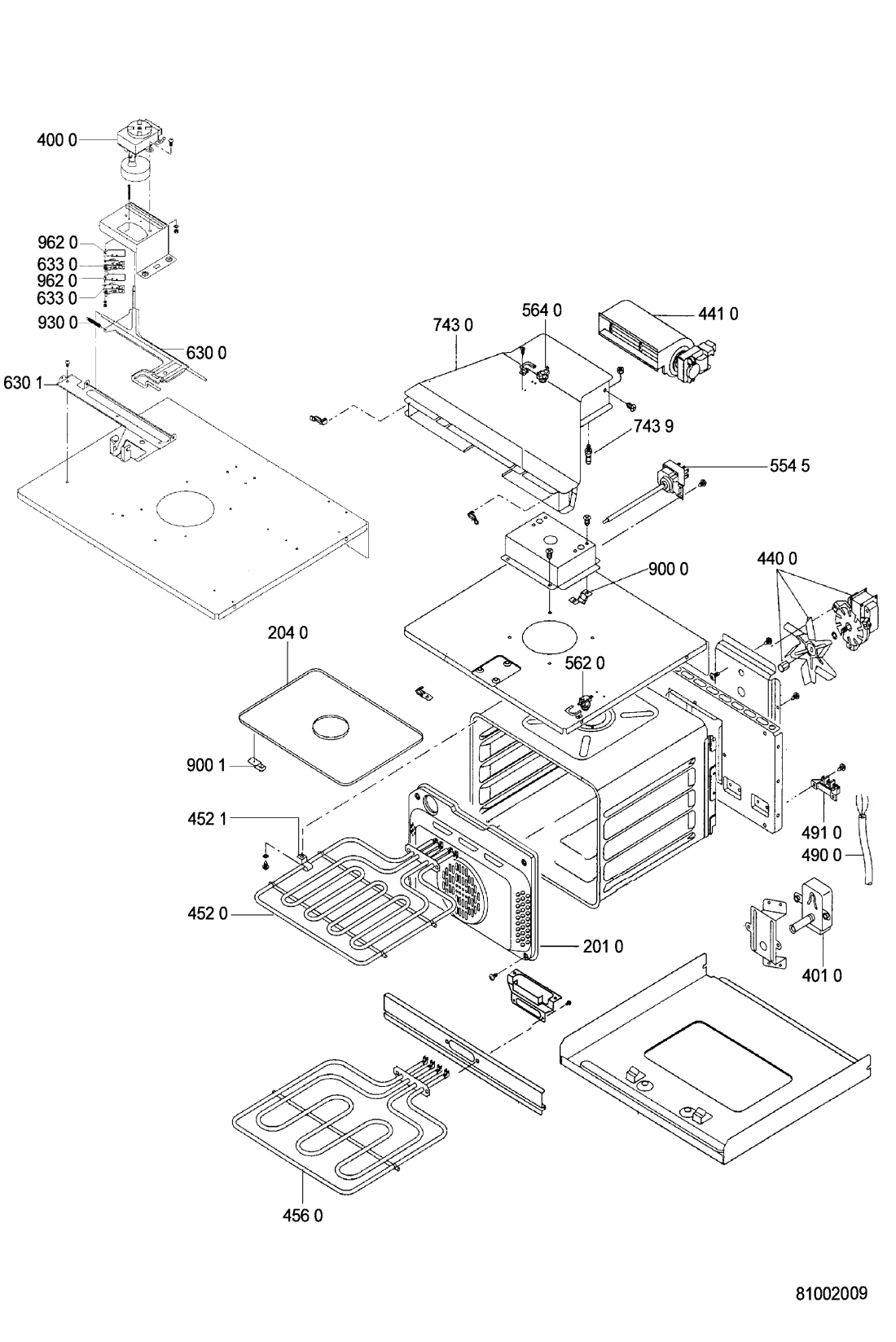 400 0
962 0
633 0
962 0
633 0
930 0
630 0
630 1
743 0
564 0
441 0
743 9
554 5
900 0
440 0
204 0
562 0
900 1
452 1
491 0
490 0
452 0
201 0
401 0
456 0
81002009