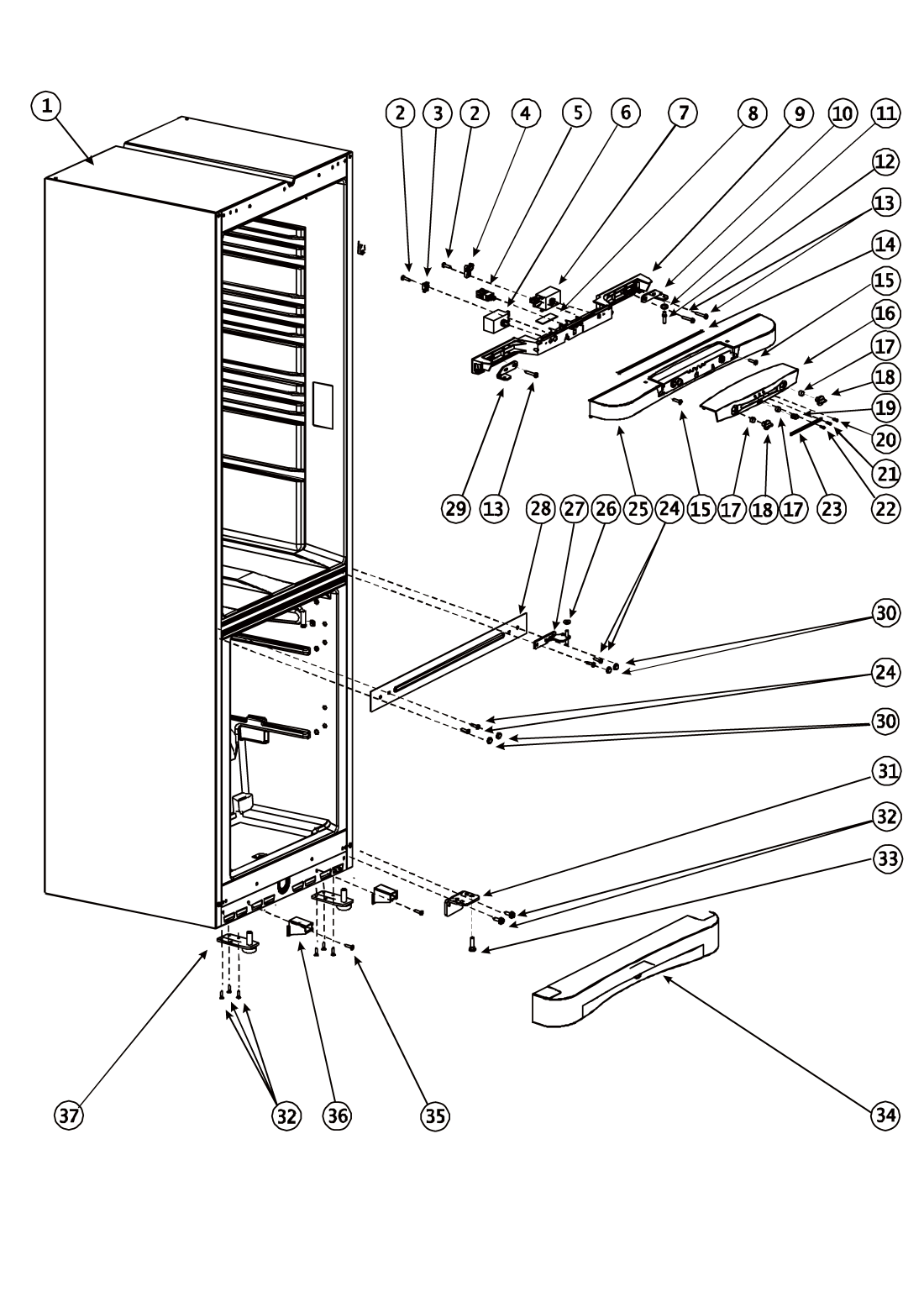 1
2 3 2 4 5 6 7 8 9 10 11
12
13
14
15
16
17
18
19
20
21
22
29 13 28 27 26 25 24 15 17 18 17 23
30
24
30
31
32
33
34
37 32 36 35