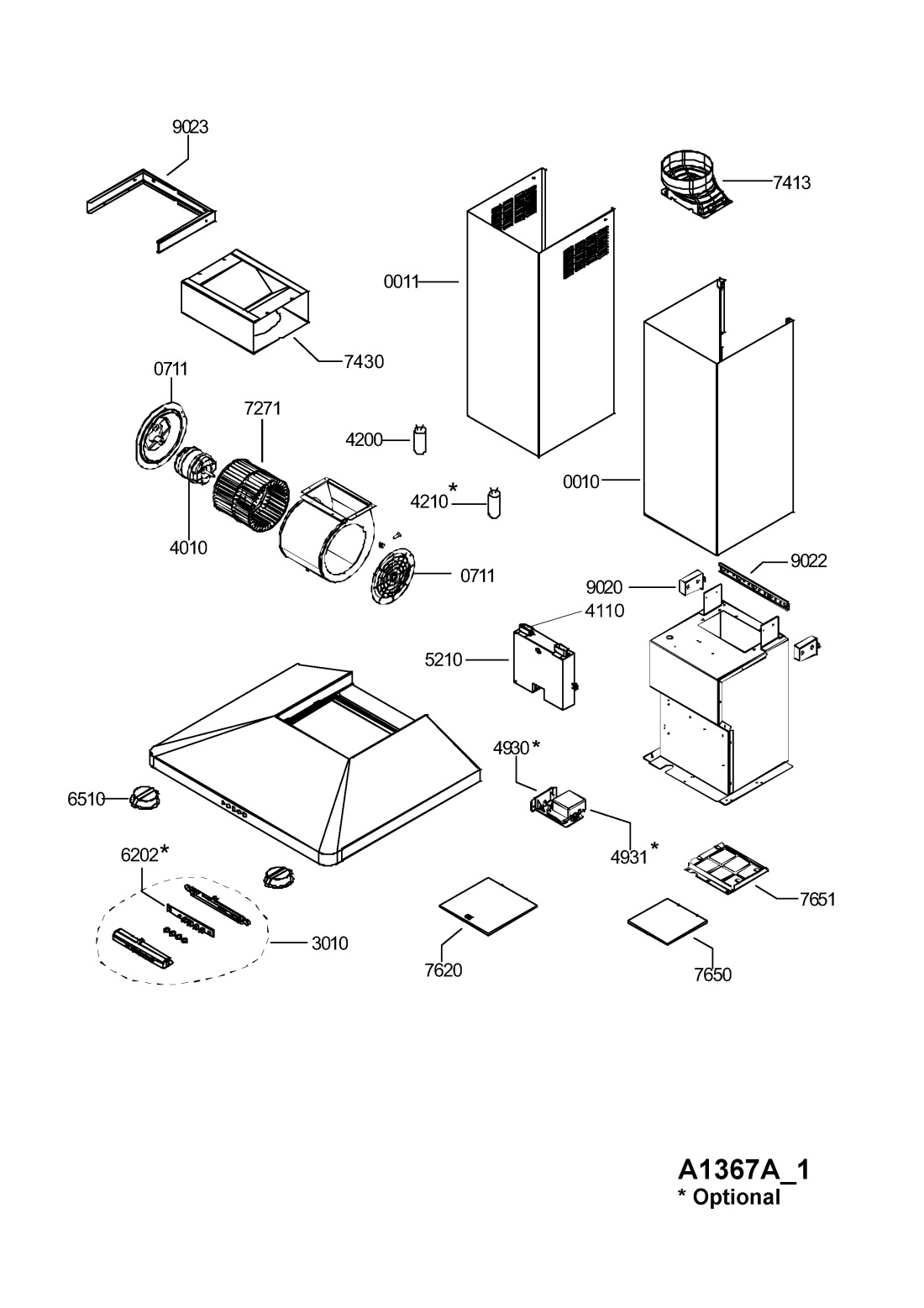 9023

7413

0011

7430

0711

7271

4200

4210*

0010

4010

0711

9022

9020

4110

5210

4930*

6510

4931*

6202*

7651

3010

7620

7650

A1367A_1
* Optional