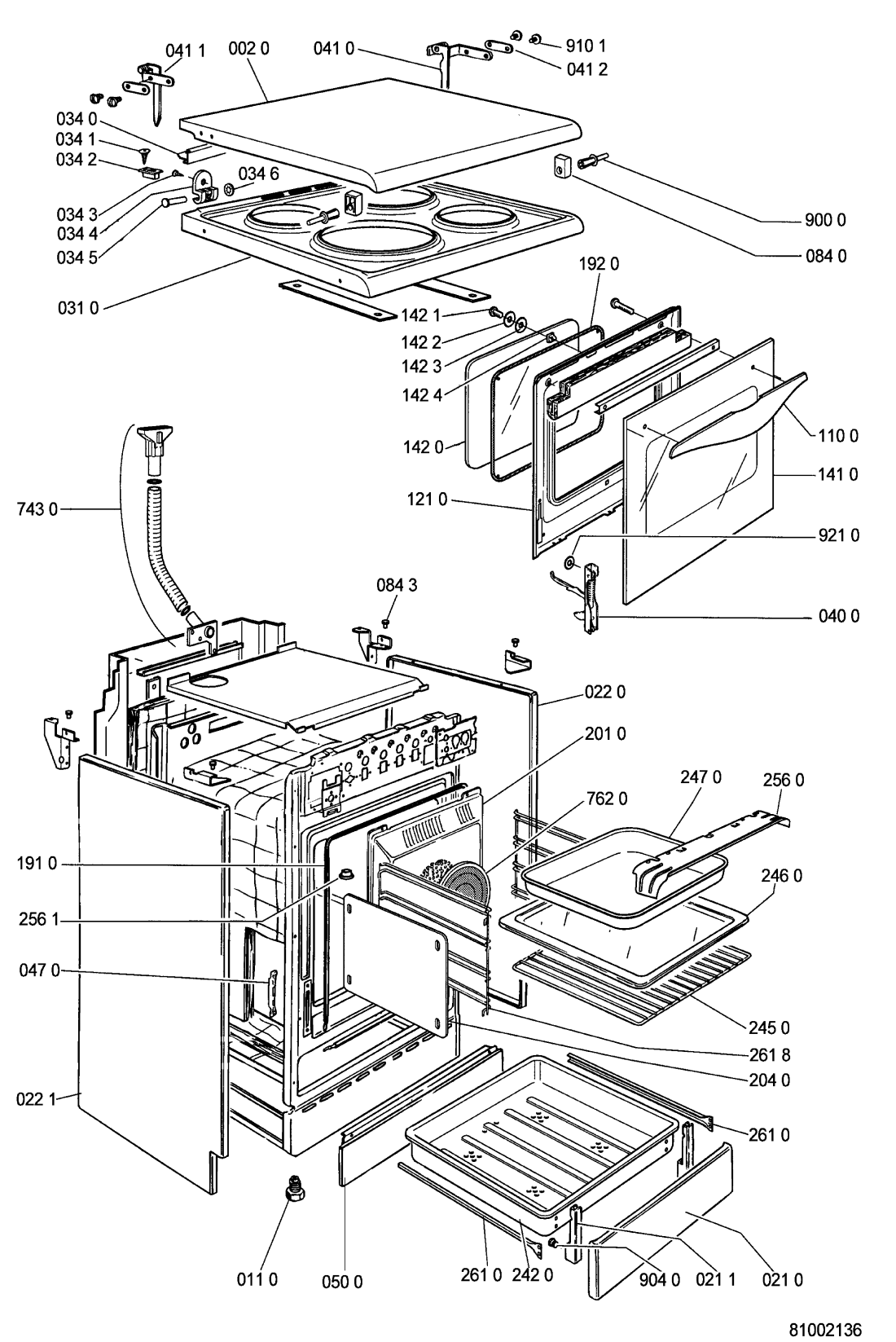 041 1
002 0
041 0
910 1
041 2
034 0
034 1
034 2
034 6
034 3
034 4
034 5
900 0
084 0
031 0
192 0
142 1
142 2
142 3
142 4
142 0
110 0
141 0
121 0
743 0
921 0
084 3
040 0
022 0
201 0
762 0
247 0
256 0
191 0
246 0
256 1
047 0
245 0
261 8
204 0
022 1
261 0
011 0
050 0
261 0
242 0
904 0
021 1
021 0
81002136