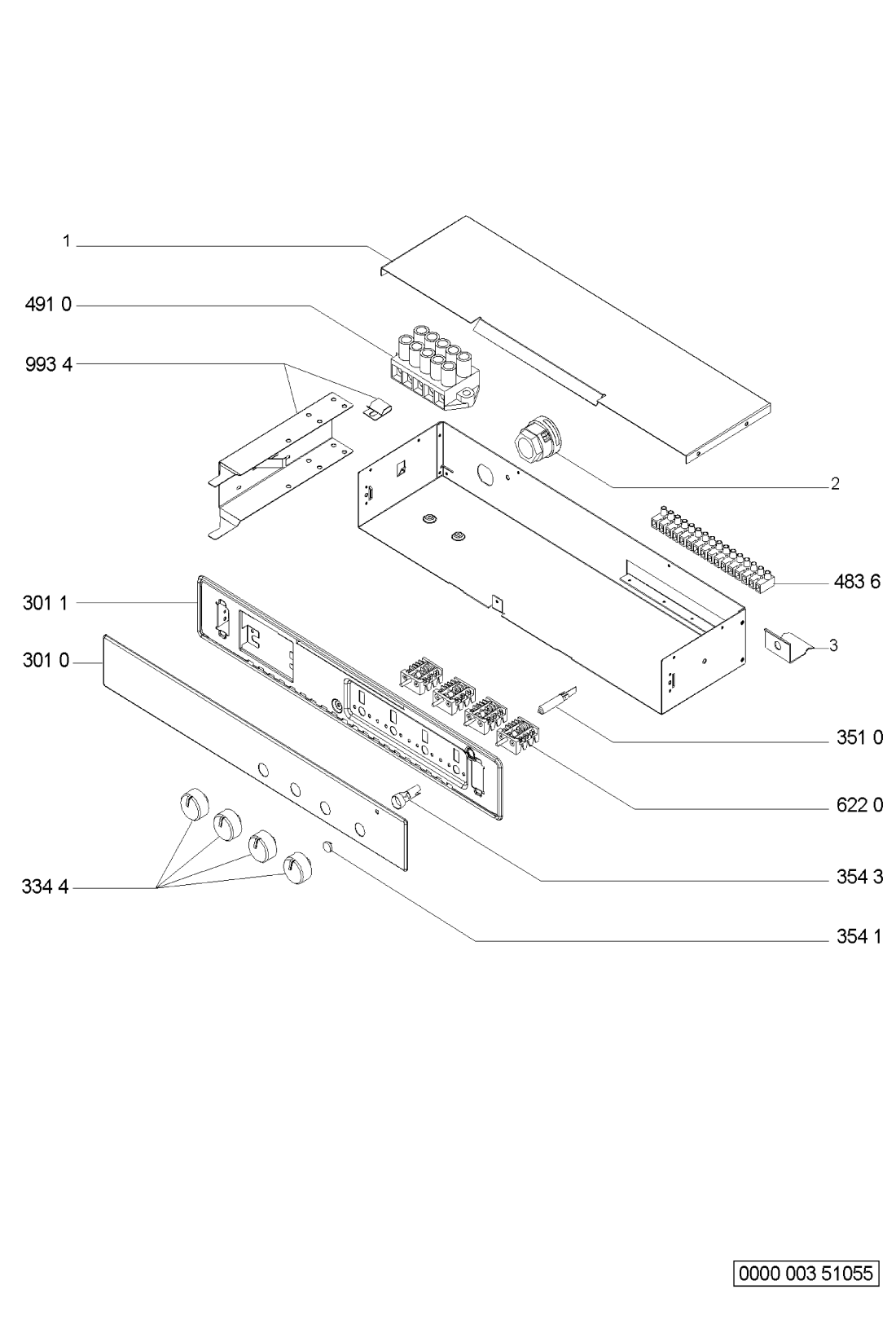 1
491 0
993 4
2
483 6
301 1
3
301 0
351 0
622 0
354 3
334 4
354 1
0000 003 51055