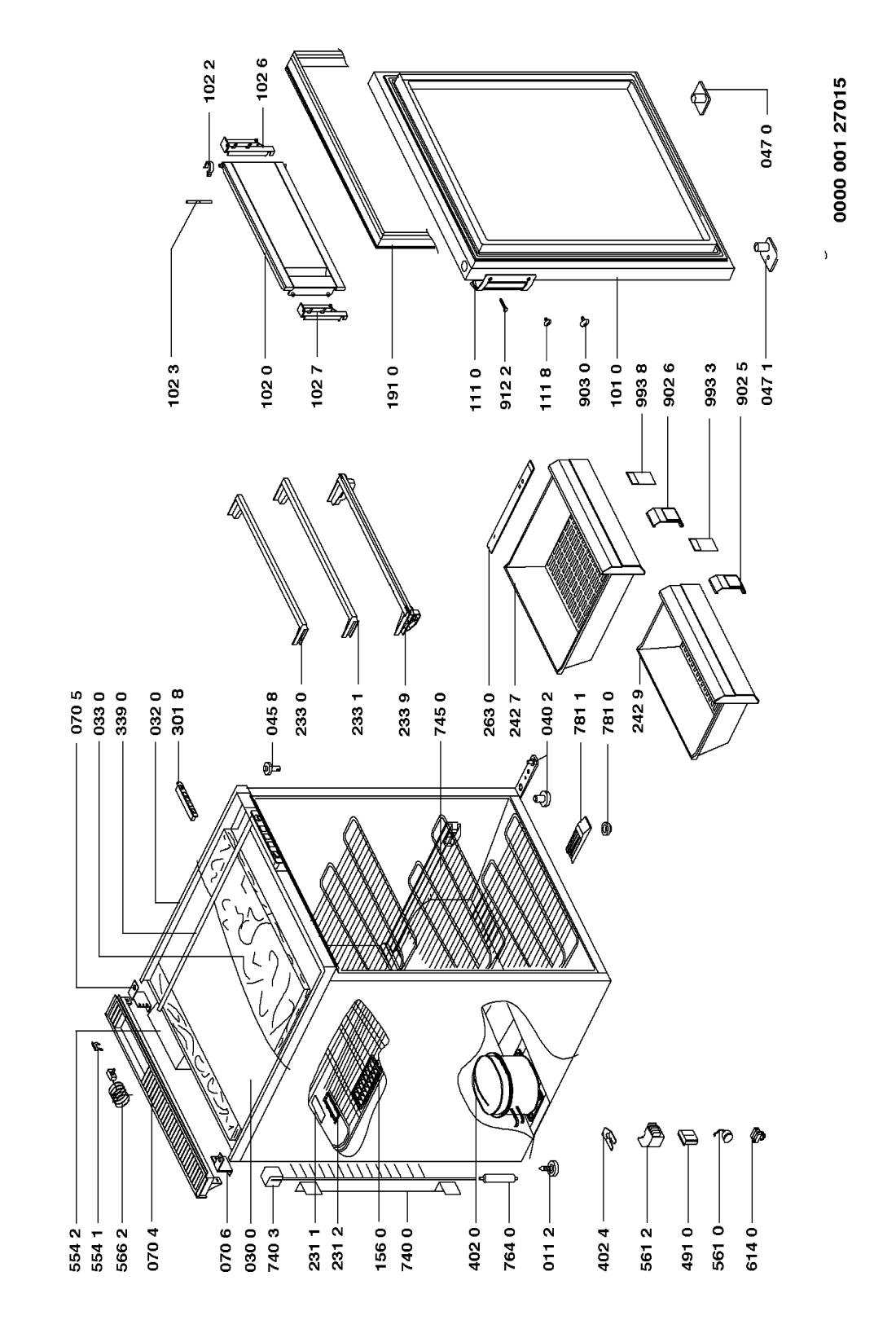 554 2
554 1
566 2
070 4
070 6
030 0
740 3
231 1
231 2
156 0
740 0
402 0
764 0
011 2
402 4
561 2
491 0
561 0
614 0

070 5
033 0
339 0
032 0
301 8
045 8
233 0
233 1
233 9
745 0
263 0
242 7
040 2
781 1
781 0
242 9

102 3
102 0
102 7
191 0
111 0
912 2
111 8
903 0
101 0
993 8
902 6
993 3
902 5
047 1

102 2
102 6
047 0

0000 001 27015