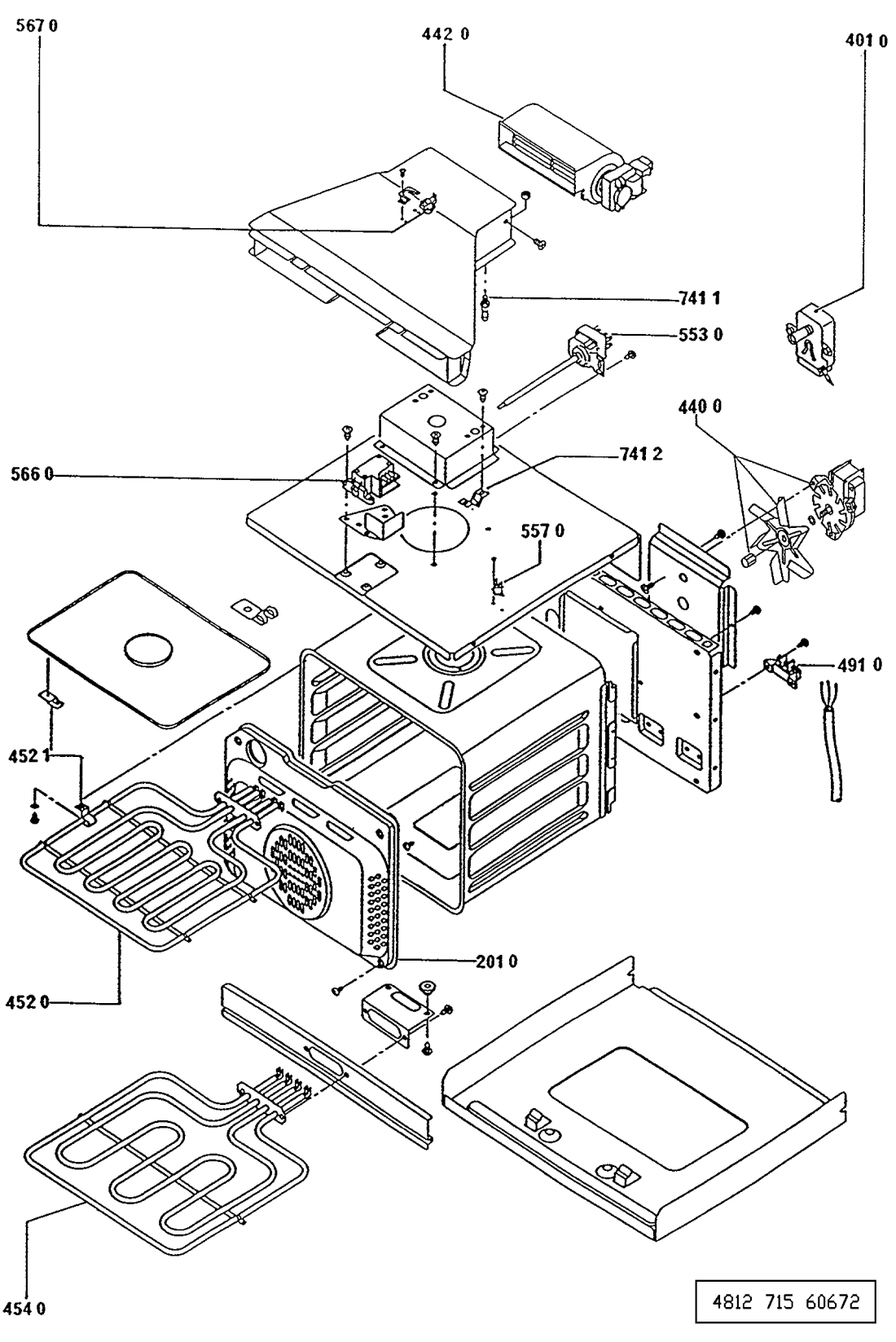 567 0
442 0
401 0
741 1
553 0
440 0
566 0
741 2
557 0
491 0
452 1
201 0
452 0
454 0
4812 715 60672