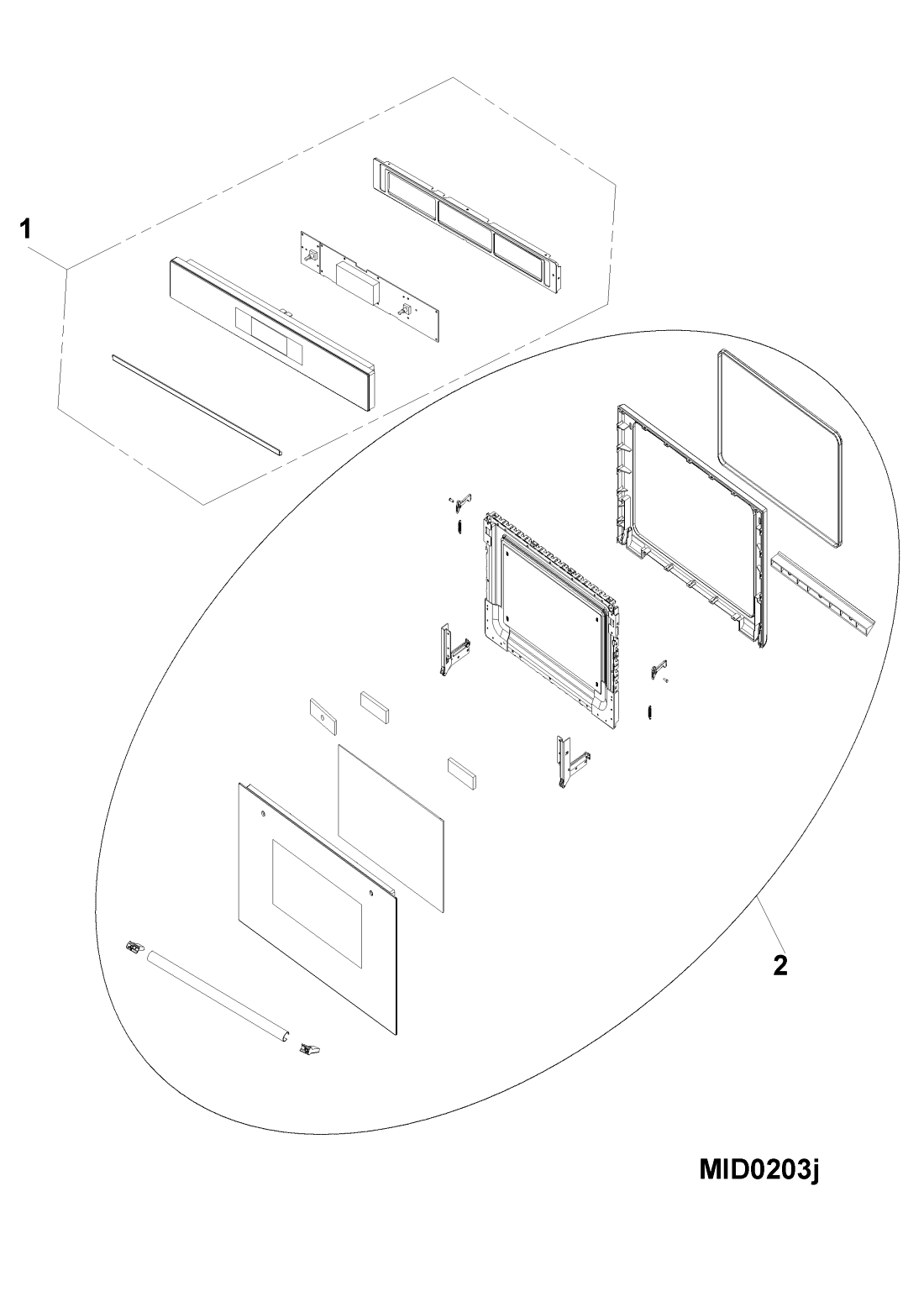 1

2

MID0203j