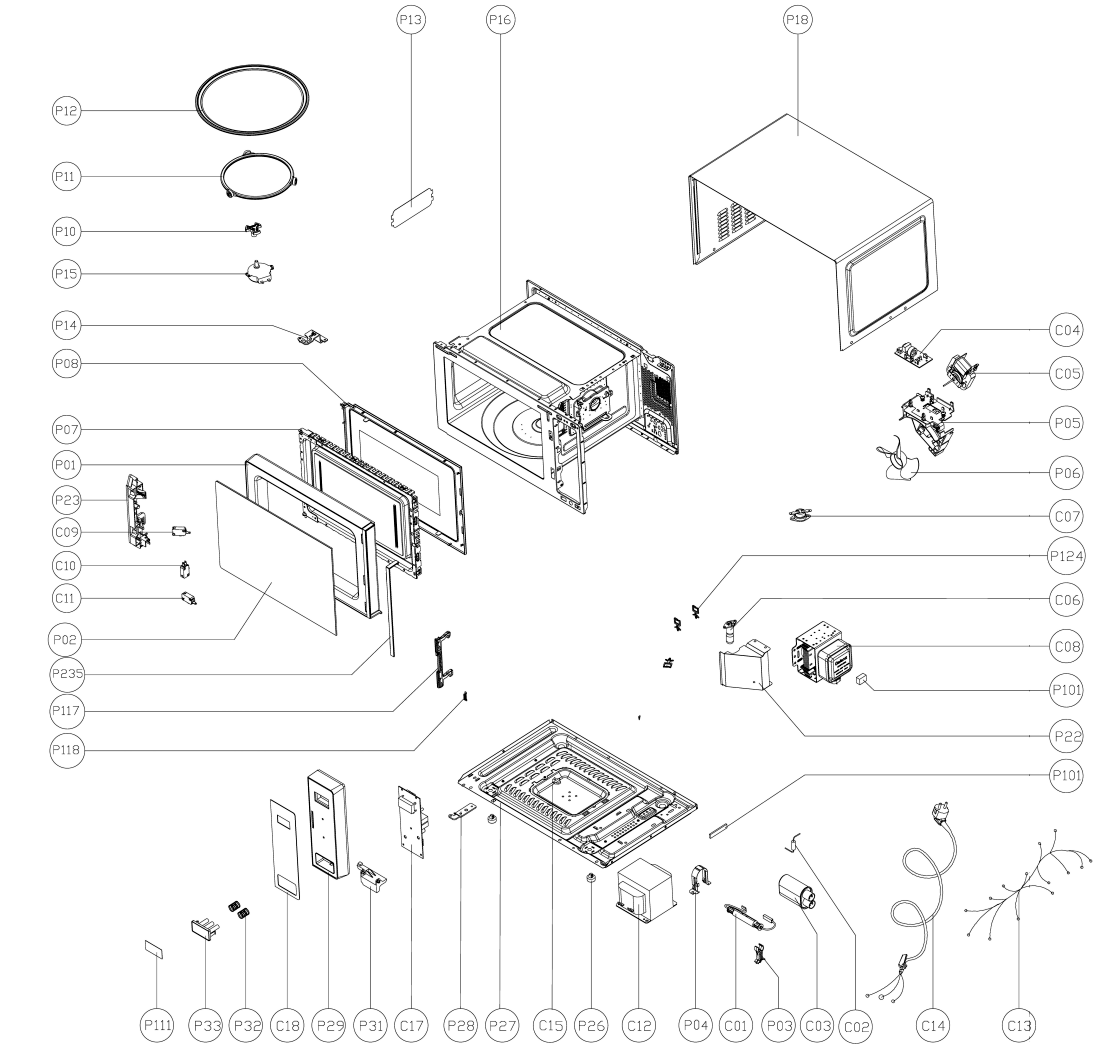 P13
P16
P18
P12
P11
P10
P15
P14
P08
P07
P01
P23
C09
C10
C11
P02
P235
P117
P118
C04
C05
P05
P06
C07
P124
C06
C08
P101
P22
P101
P111
P33
P32
C18
P29
P31
C17
P28
P27
C15
P26
C12
P04
C01
P03
C03
C02
C14
C13