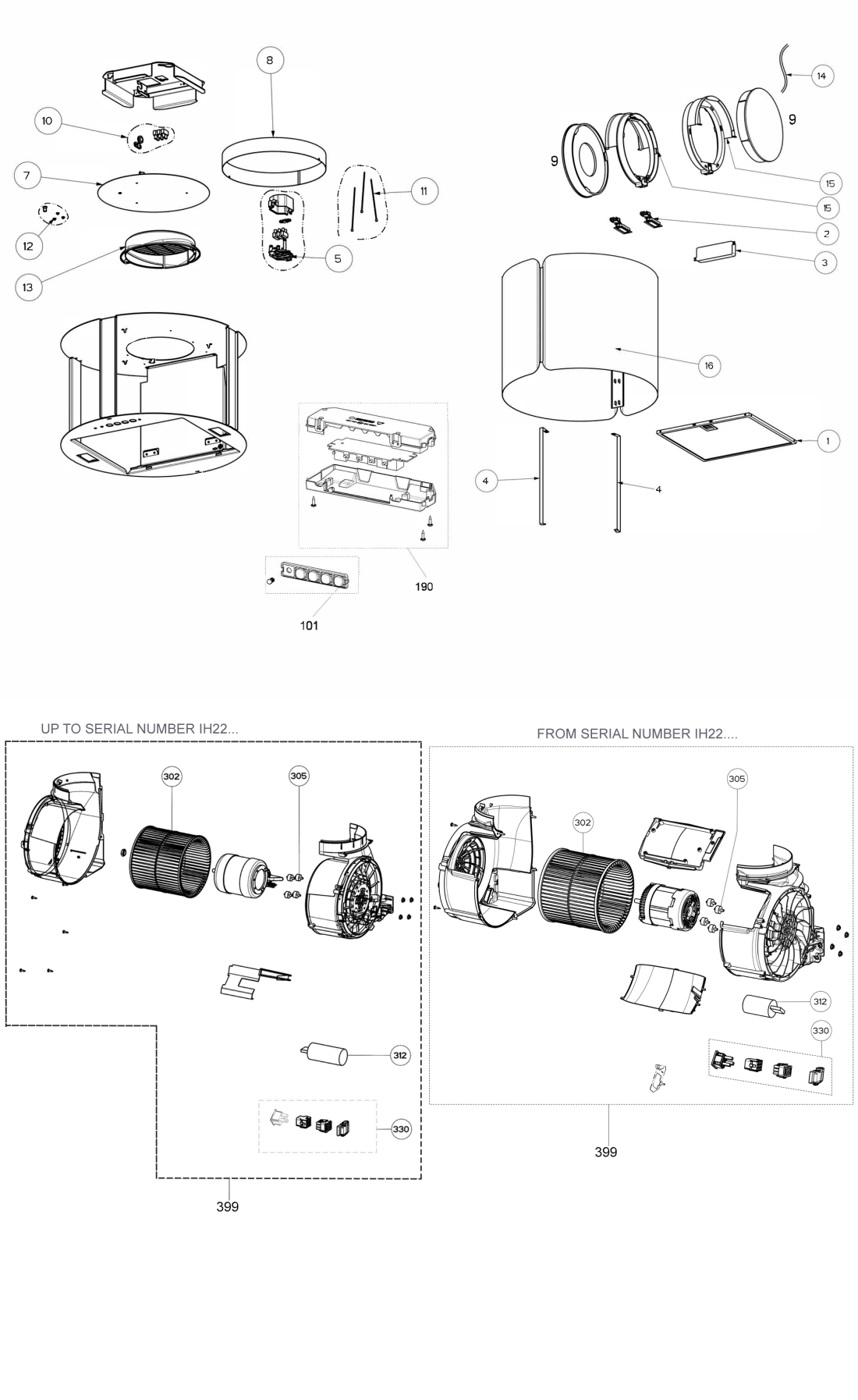 8
10
7
11
12
5
13
190
101
14
9
9
15
15
2
3
16
1
4
4

UP TO SERIAL NUMBER IH22...
302
305
312
330
399

FROM SERIAL NUMBER IH22....
305
302
312
330
399