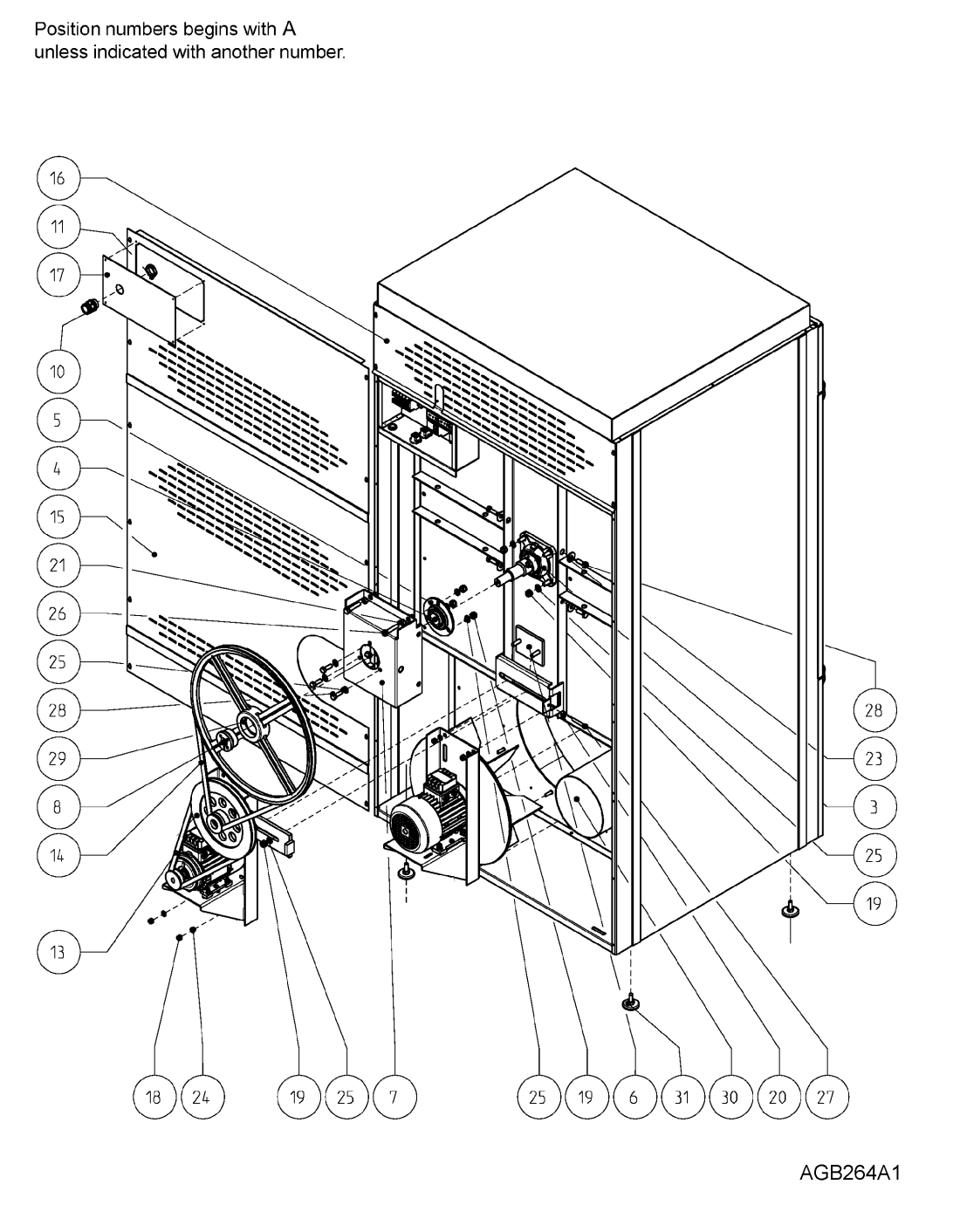 Position numbers begins with A
unless indicated with another number.

16
11
17
10
5
4
15
21
26
25
28
29
8
14
13

28
23
3
25
19

18
24
19
25
7
25
19
6
31
30
20
27

AGB264A1