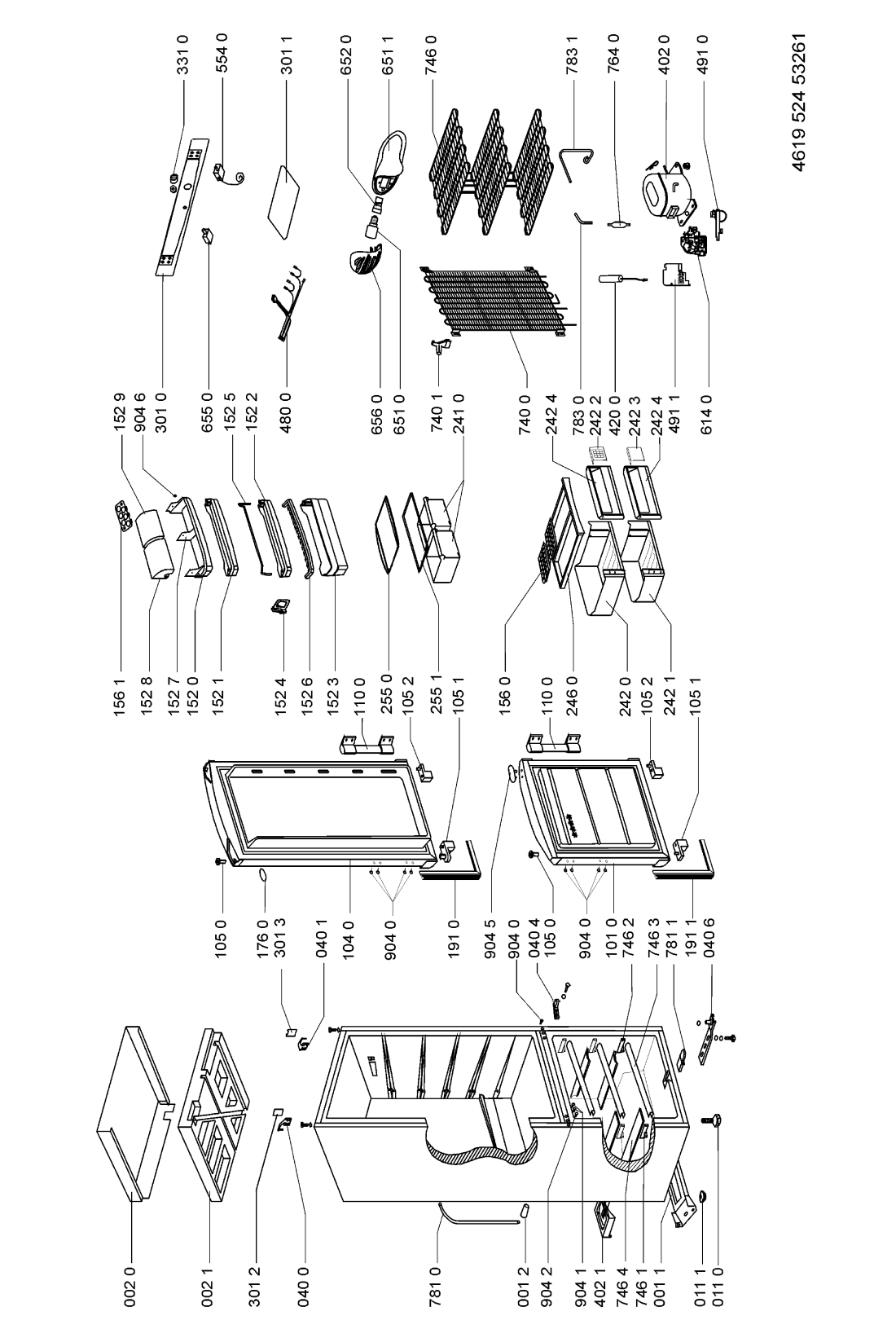 002 0
002 1
301 2
040 0
781 0
001 2
904 2
904 1
402 1
746 4
746 1
001 1
011 1
011 0

105 0
176 0
301 3
040 1
104 0
904 0
191 0
904 5
904 0
040 4
105 0
904 0
101 0
746 2
746 3
781 1
191 1
040 6

156 1
152 8
152 7
152 0
152 1
152 4
152 6
152 3
110 0
255 0
105 2
255 1
105 1
156 0
110 0
246 0
242 0
105 2
242 1
105 1

152 9
904 6
301 0
655 0
152 5
152 2
480 0
656 0
651 0
740 1
241 0
740 0
242 4
783 0
242 2
420 0
242 3
242 4
491 1
614 0

331 0
554 0
301 1
652 0
651 1
746 0
783 1
764 0
402 0
491 0

4619 524 53261