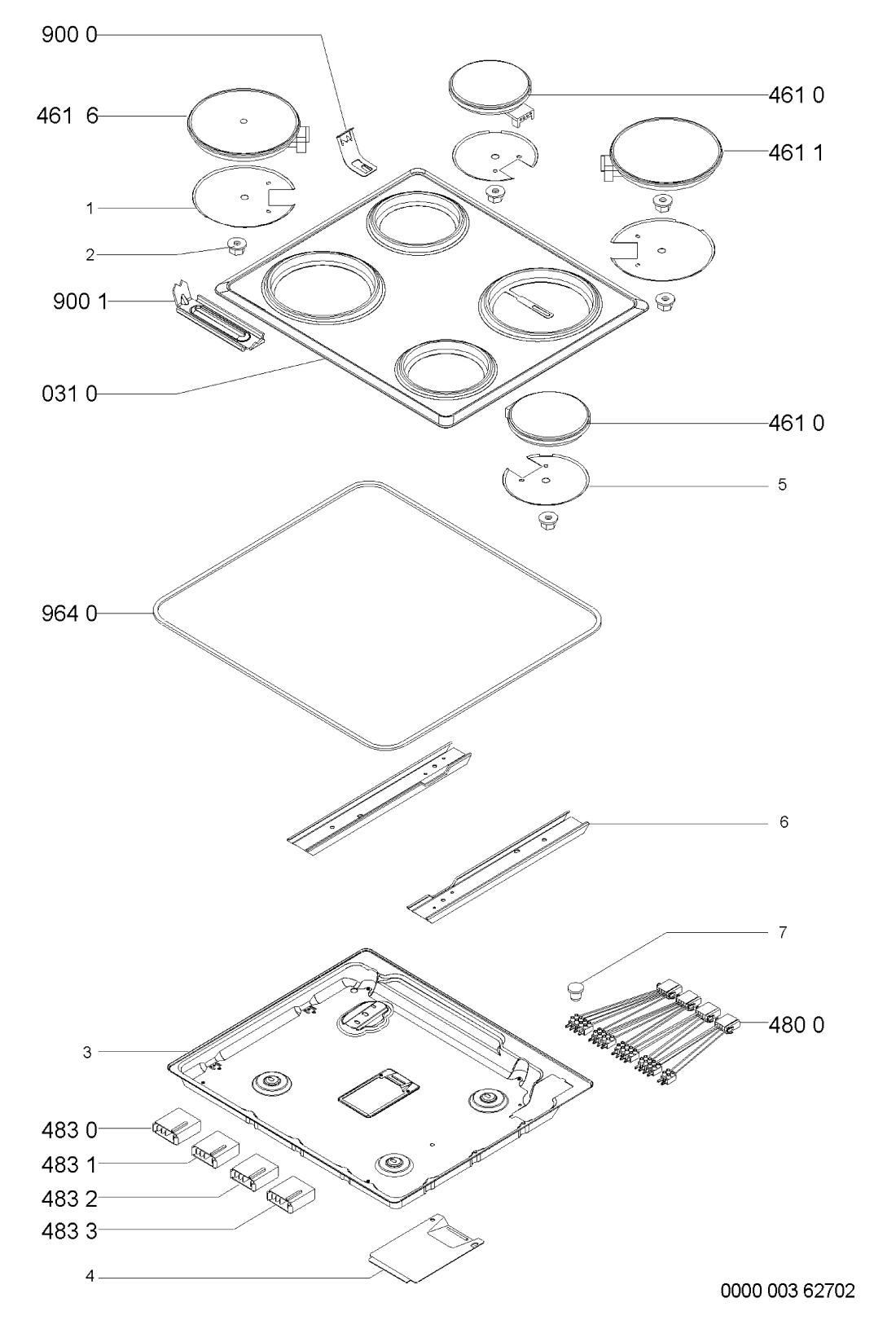 900 0
461 6
461 0
461 1
1
2
900 1
031 0
461 0
5
964 0
6
7
480 0
3
483 0
483 1
483 2
483 3
4
0000 003 62702