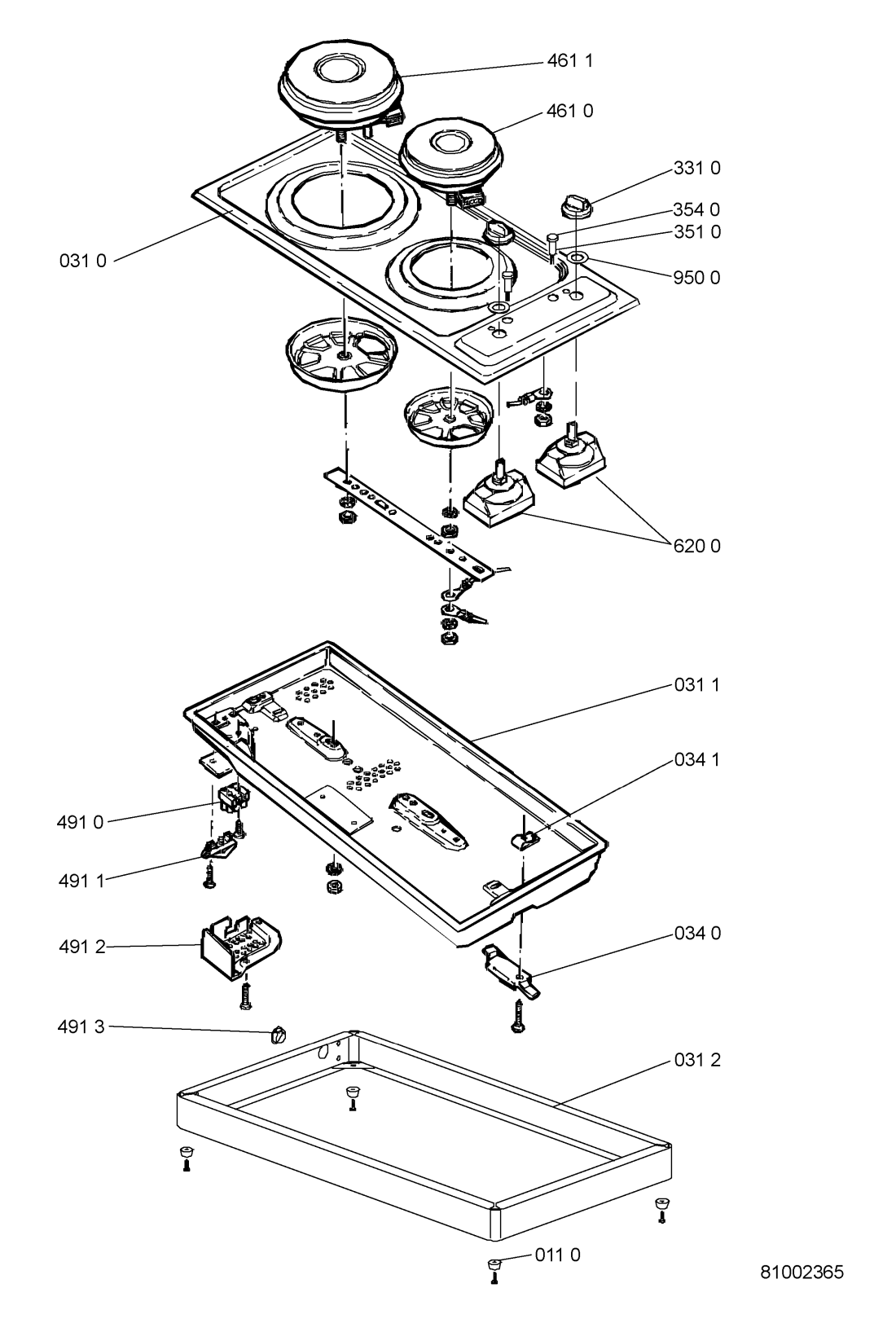 461 1
461 0
331 0
354 0
351 0
031 0
950 0
620 0
031 1
034 1
491 0
491 1
491 2
034 0
491 3
031 2
011 0
81002365