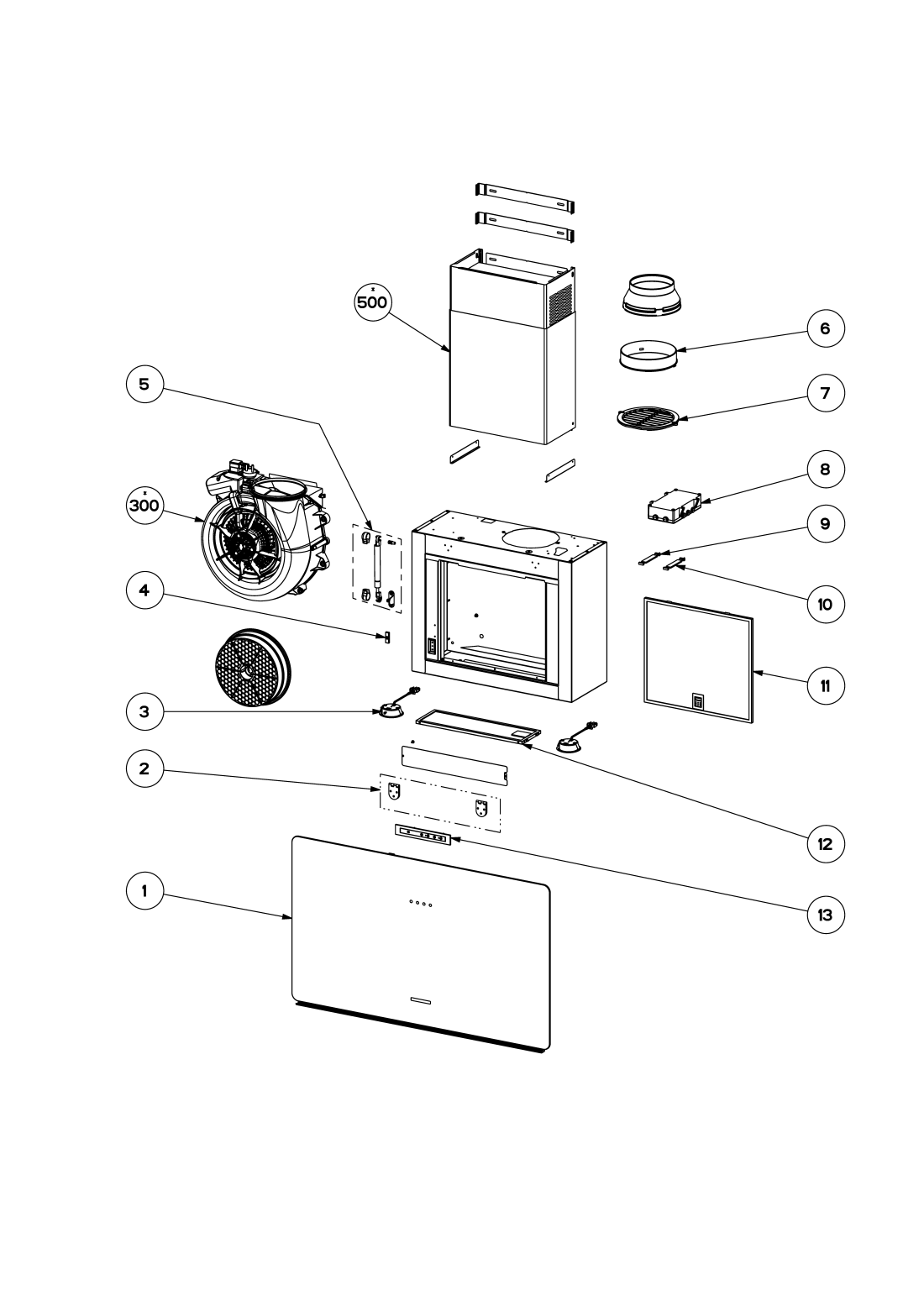 *
500

6

5

7

8

*
300

9

4

10

11

3

2

12

1

13