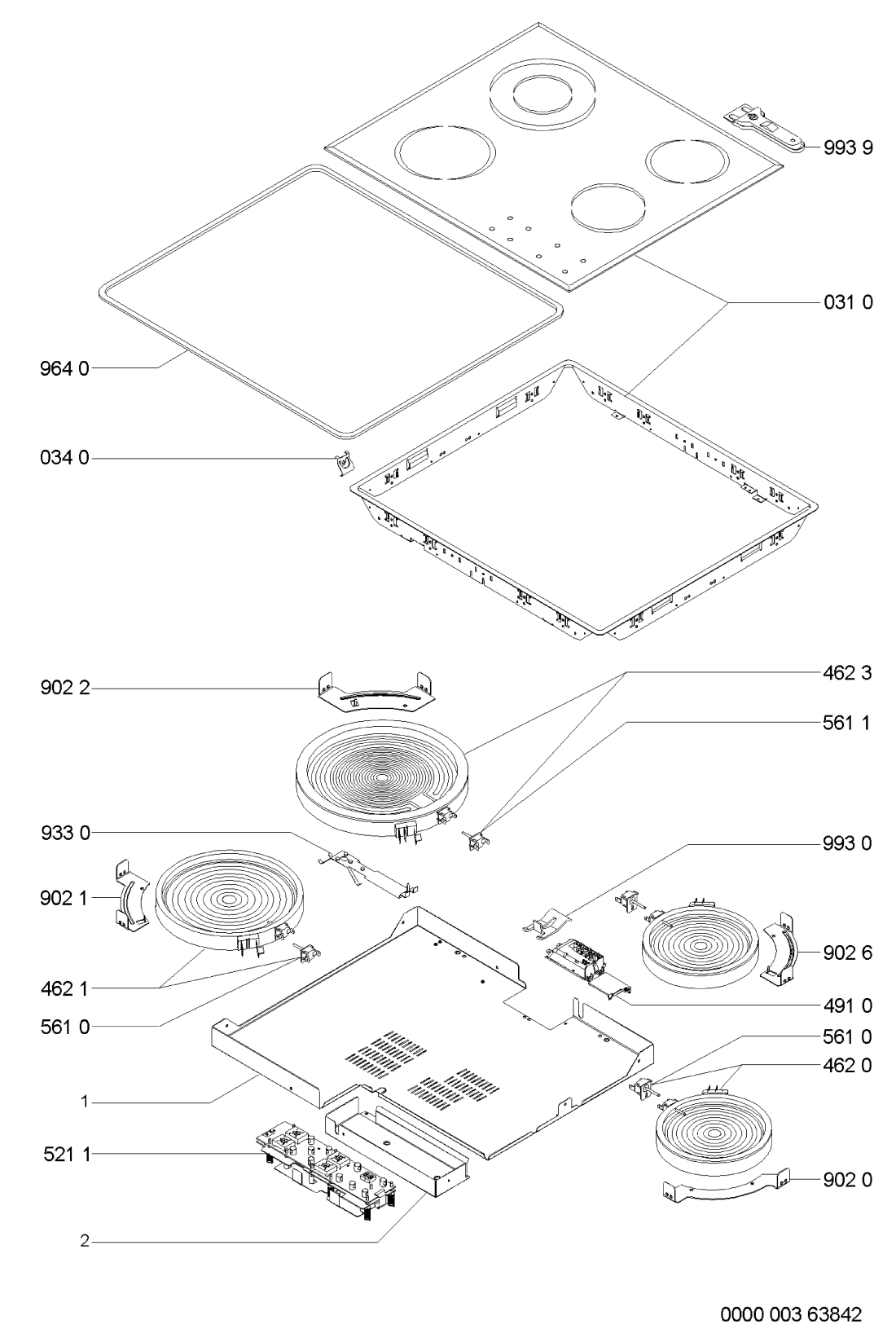 993 9
031 0
964 0
034 0
902 2
462 3
561 1
933 0
993 0
902 1
902 6
462 1
491 0
561 0
561 0
462 0
1
521 1
902 0
2
0000 003 63842