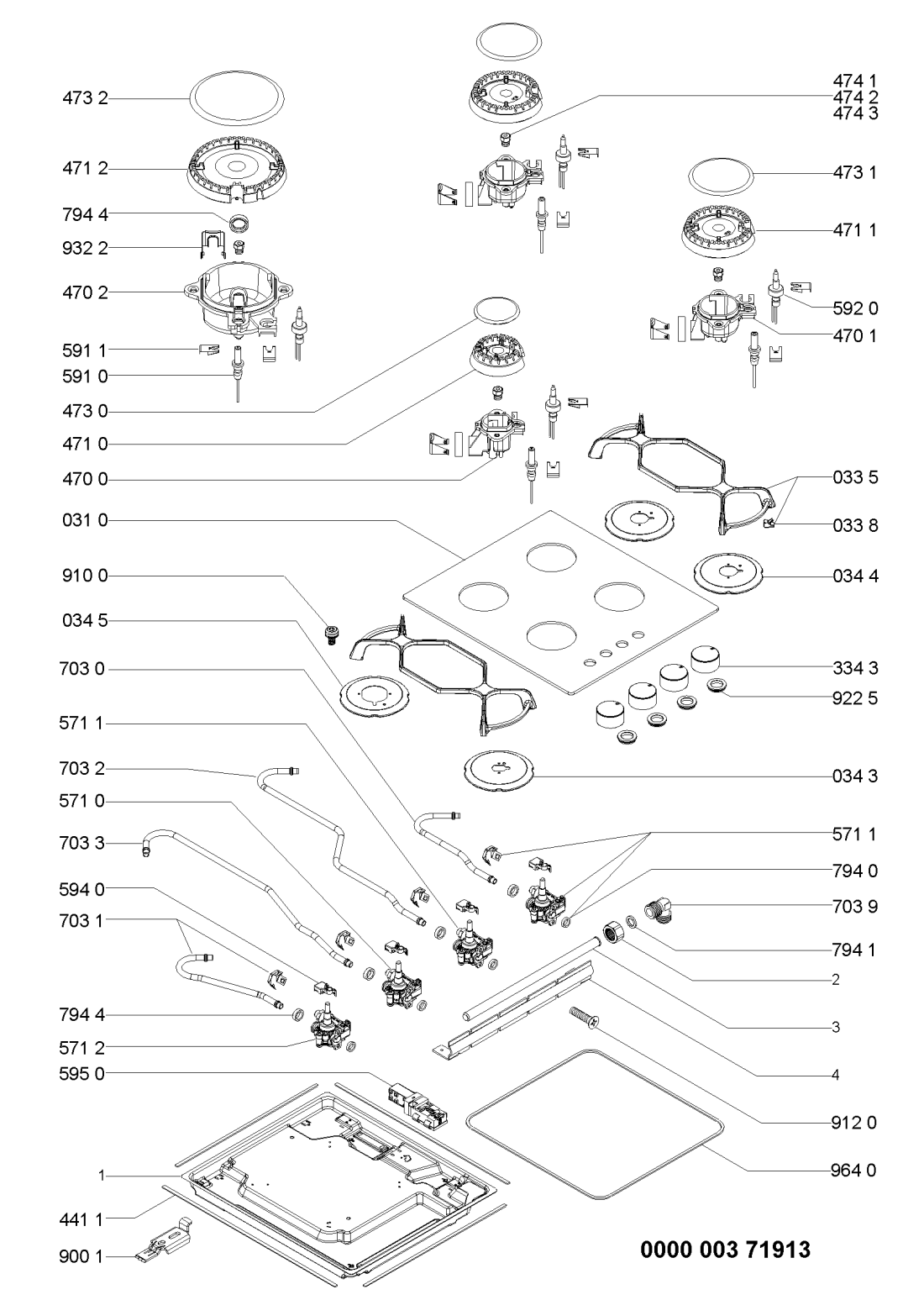 473 2
471 2
794 4
932 2
470 2
591 1
591 0
473 0
471 0
470 0
031 0
910 0
034 5
703 0
571 1
703 2
571 0
703 3
594 0
703 1
794 4
571 2
595 0
1
441 1
900 1

474 1
474 2
474 3
473 1
471 1
592 0
470 1
033 5
033 8
034 4
334 3
922 5
034 3
571 1
794 0
703 9
794 1
2
3
4
912 0
964 0

0000 003 71913