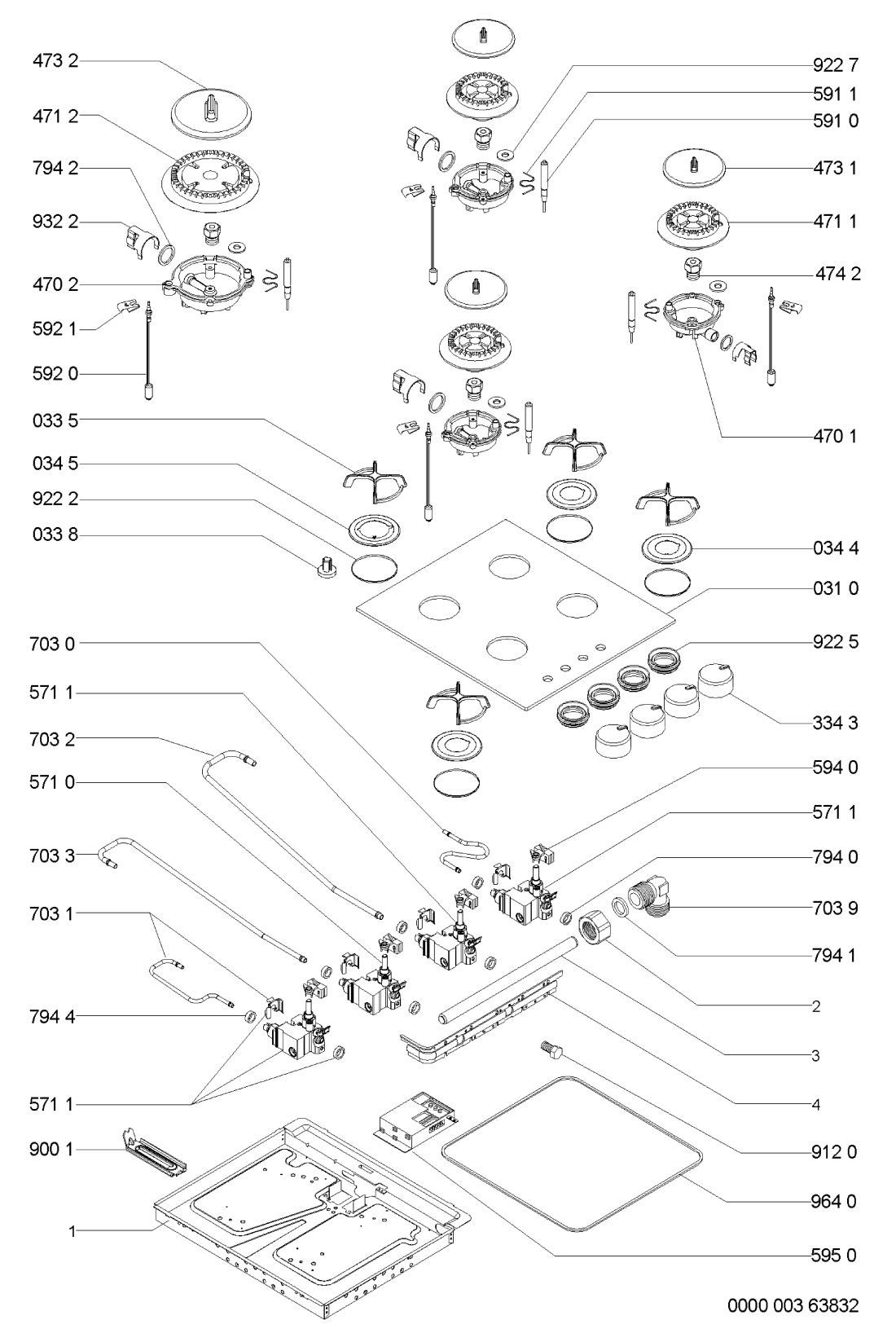 473 2
471 2
794 2
932 2
470 2
592 1
592 0
033 5
034 5
922 2
033 8
703 0
571 1
703 2
571 0
703 3
703 1
794 4
571 1
900 1
1

922 7
591 1
591 0
473 1
471 1
474 2
470 1
034 4
031 0
922 5
334 3
594 0
571 1
794 0
703 9
794 1
2
3
4
912 0
964 0
595 0

0000 003 63832