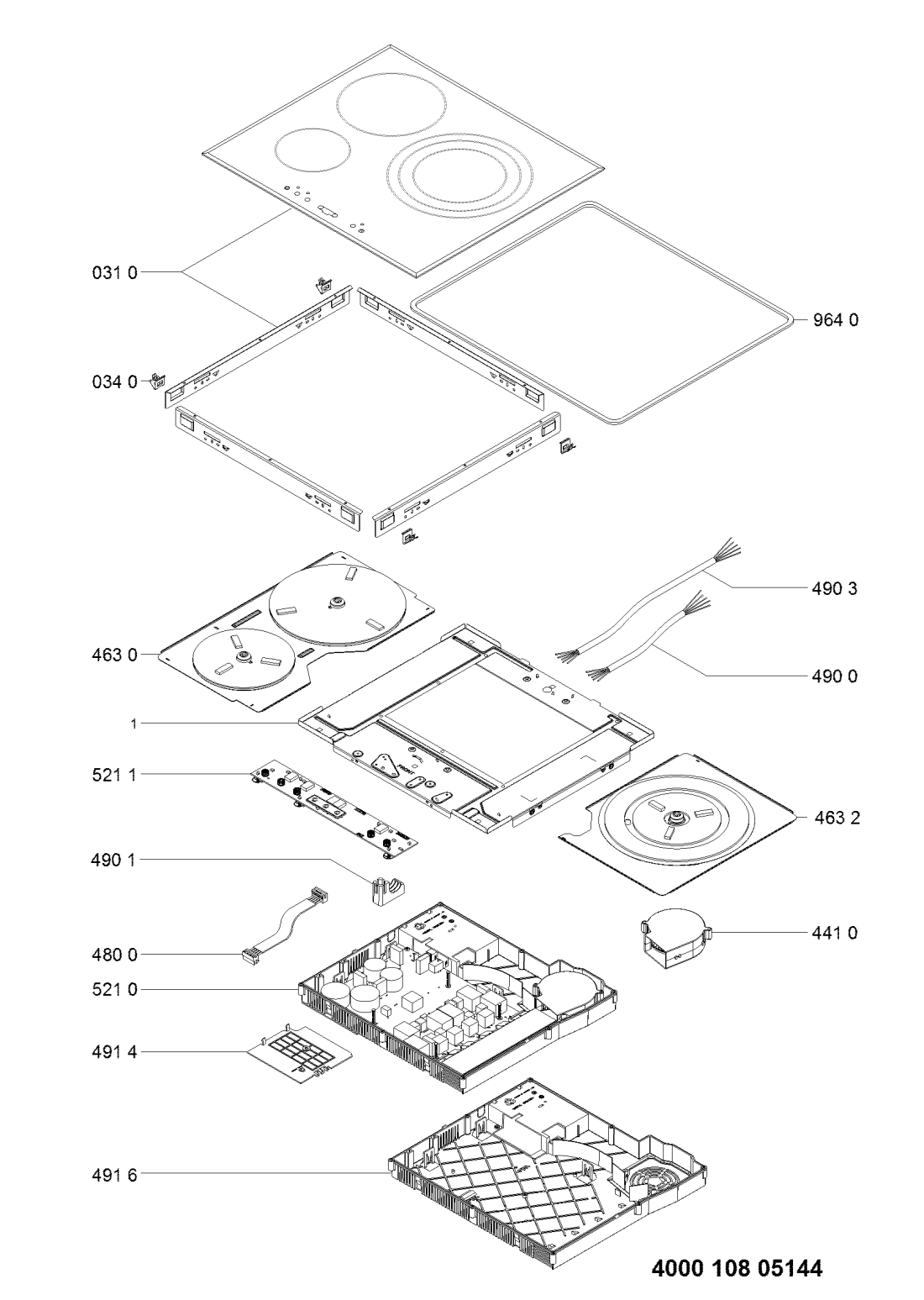 031 0
964 0
034 0
490 3
463 0
490 0
1
521 1
463 2
490 1
441 0
480 0
521 0
491 4
491 6
4000 108 05144