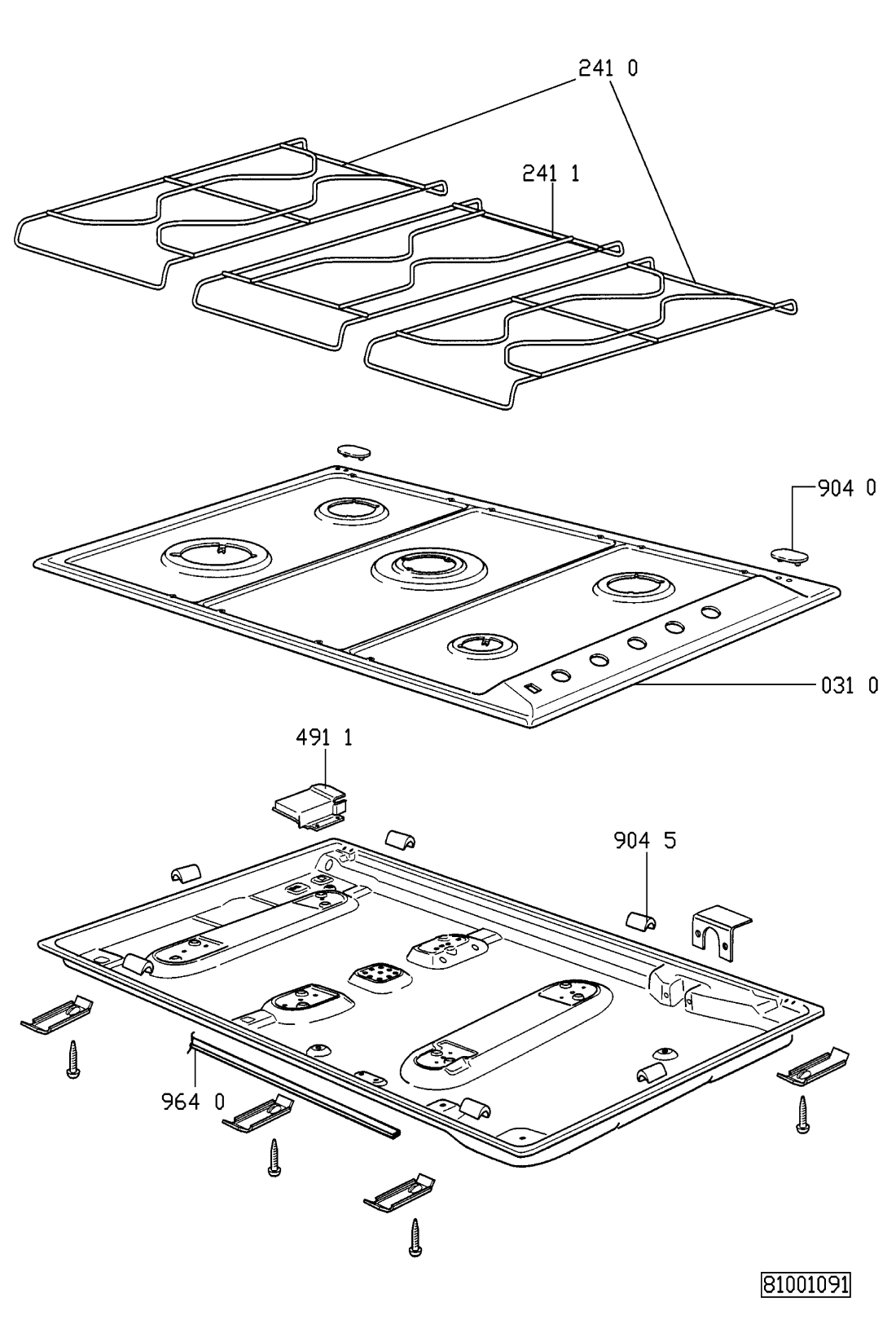 241 0

241 1

904 0

031 0

491 1

904 5

964 0

81001091