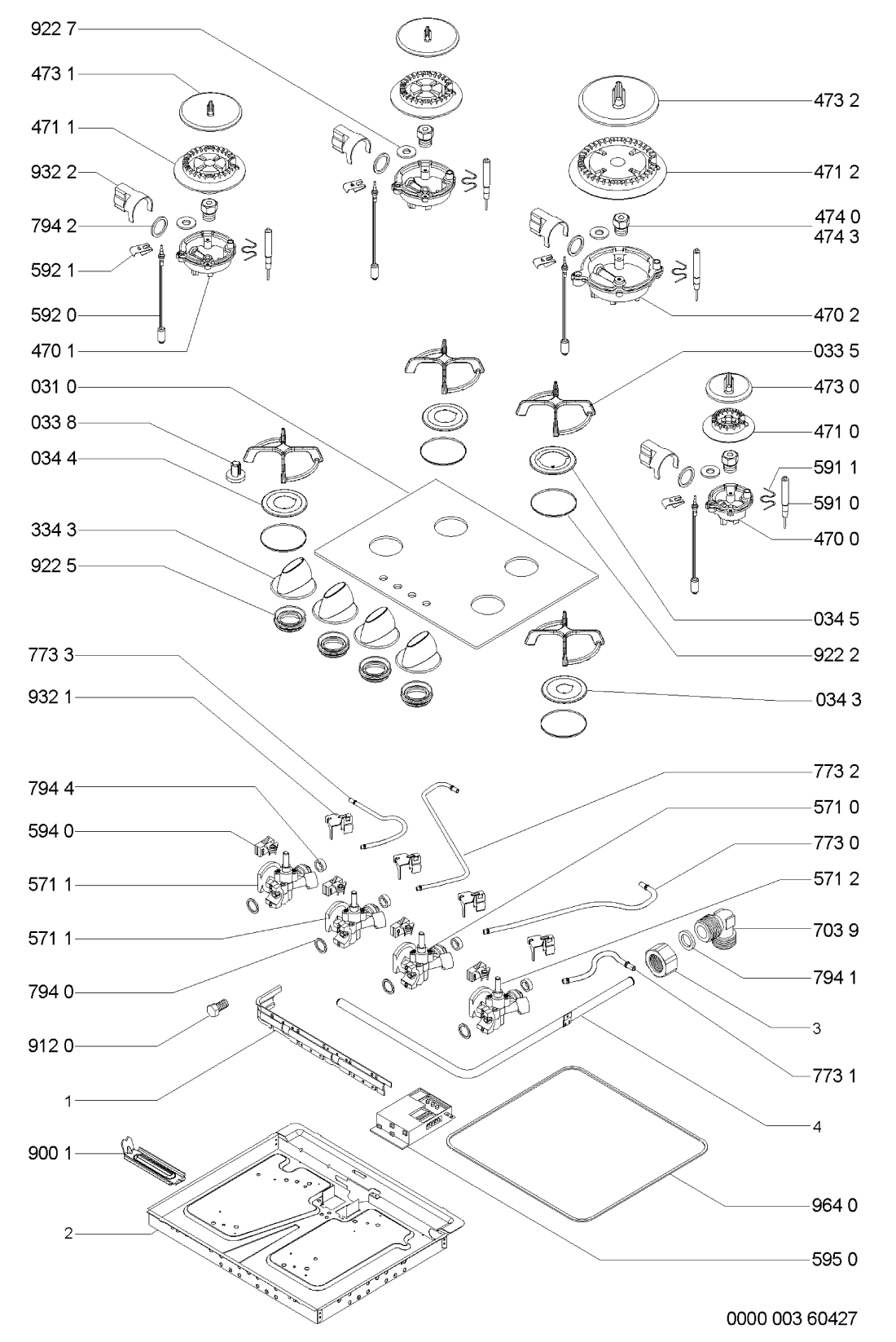 922 7
473 1
471 1
932 2
794 2
592 1
592 0
470 1
031 0
033 8
034 4
334 3
922 5
773 3
932 1
794 4
594 0
571 1
571 1
794 0
912 0
1
900 1
2
473 2
471 2
474 0
474 3
470 2
033 5
473 0
471 0
591 1
591 0
470 0
034 5
922 2
034 3
773 2
571 0
773 0
571 2
703 9
794 1
3
773 1
4
964 0
595 0
0000 003 60427