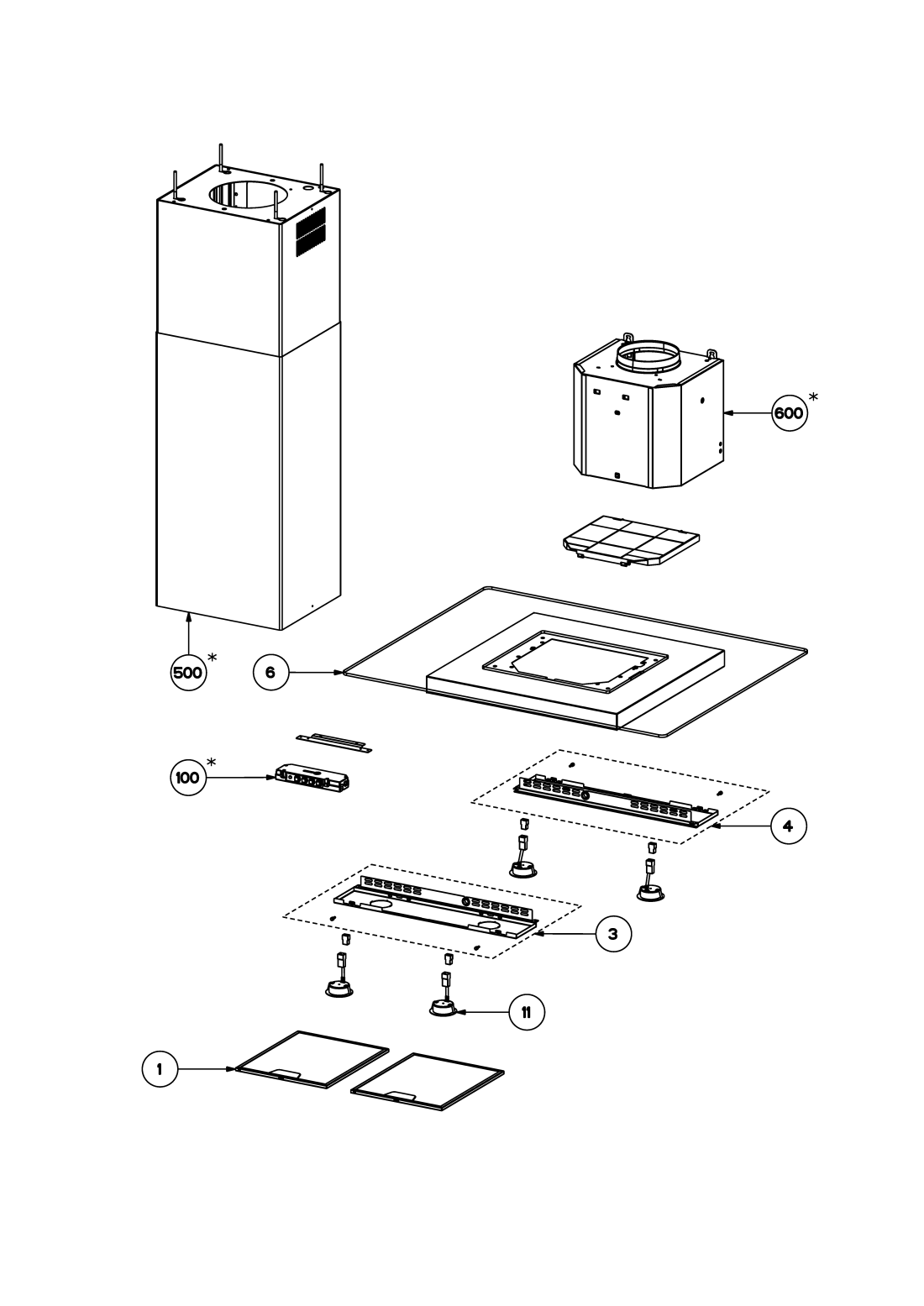 600*

500*

6

100*

4

3

11

1